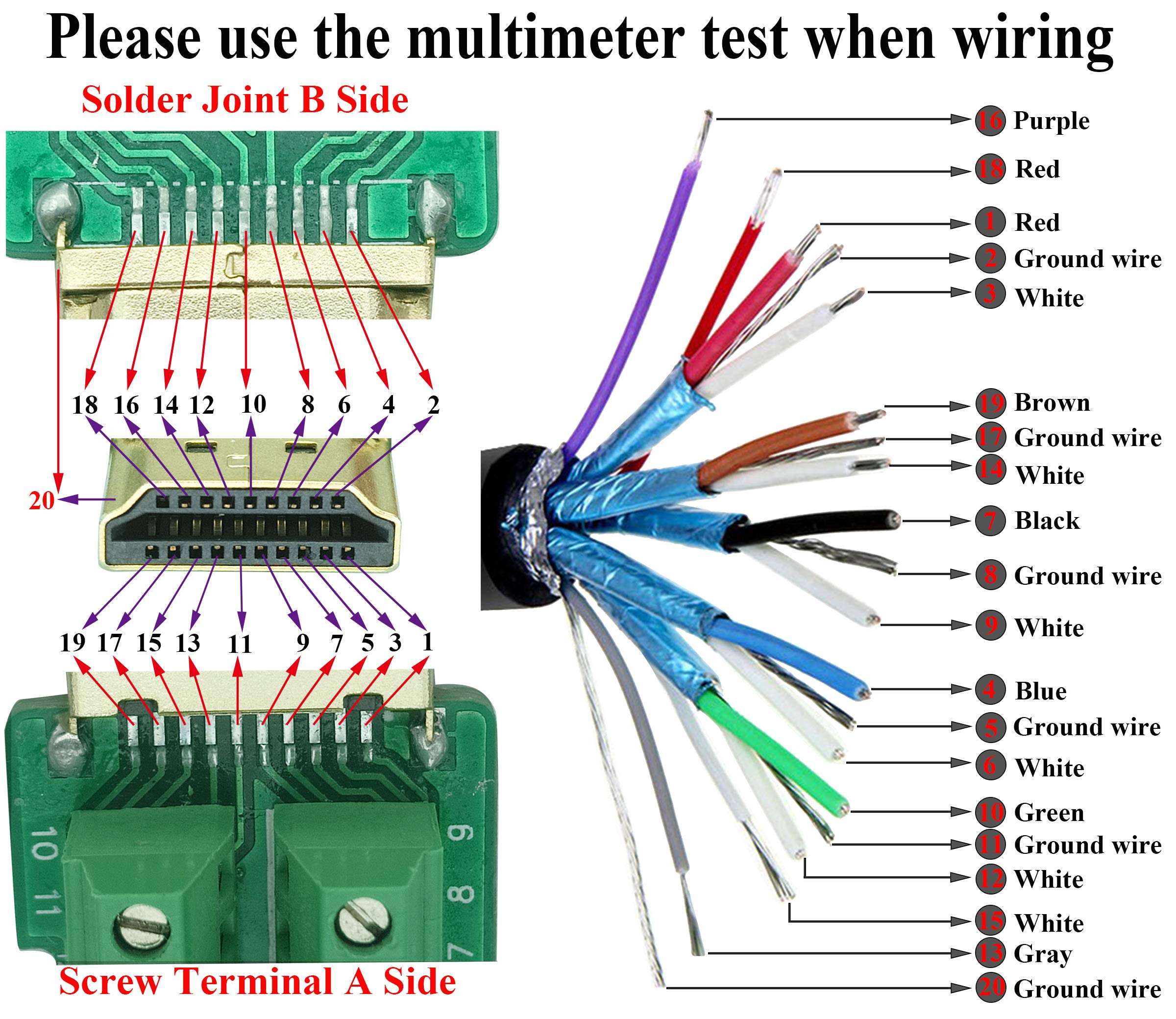 Please use the multimeter test when wiring

Solder Joint B Side

18 16 14 12 10 8 6 4 2

20

19 17 15 13 11 9 7 5 3 1

10 11

9 8 7

Screw Terminal A Side

16 Purple
18 Red
1 Red
2 Ground wire
3 White
19 Brown
17 Ground wire
14 White
7 Black
8 Ground wire
9 White
4 Blue
5 Ground wire
6 White
10 Green
11 Ground wire
12 White
15 White
13 Gray
20 Ground wire