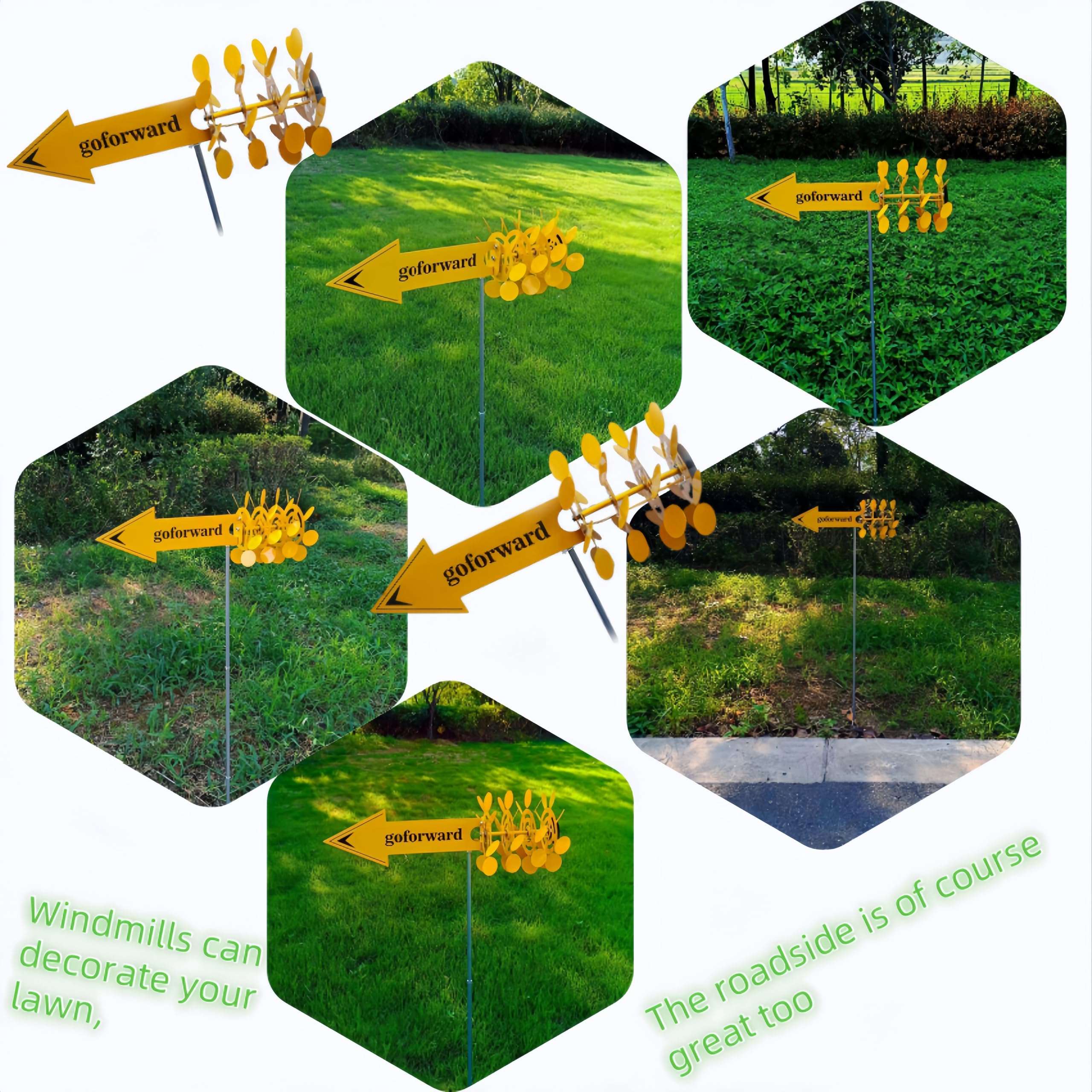 goforward

goforward

goforward

goforward

goforward

goforward

goforward

Windmills can decorate your lawn,

The roadside is of course great too