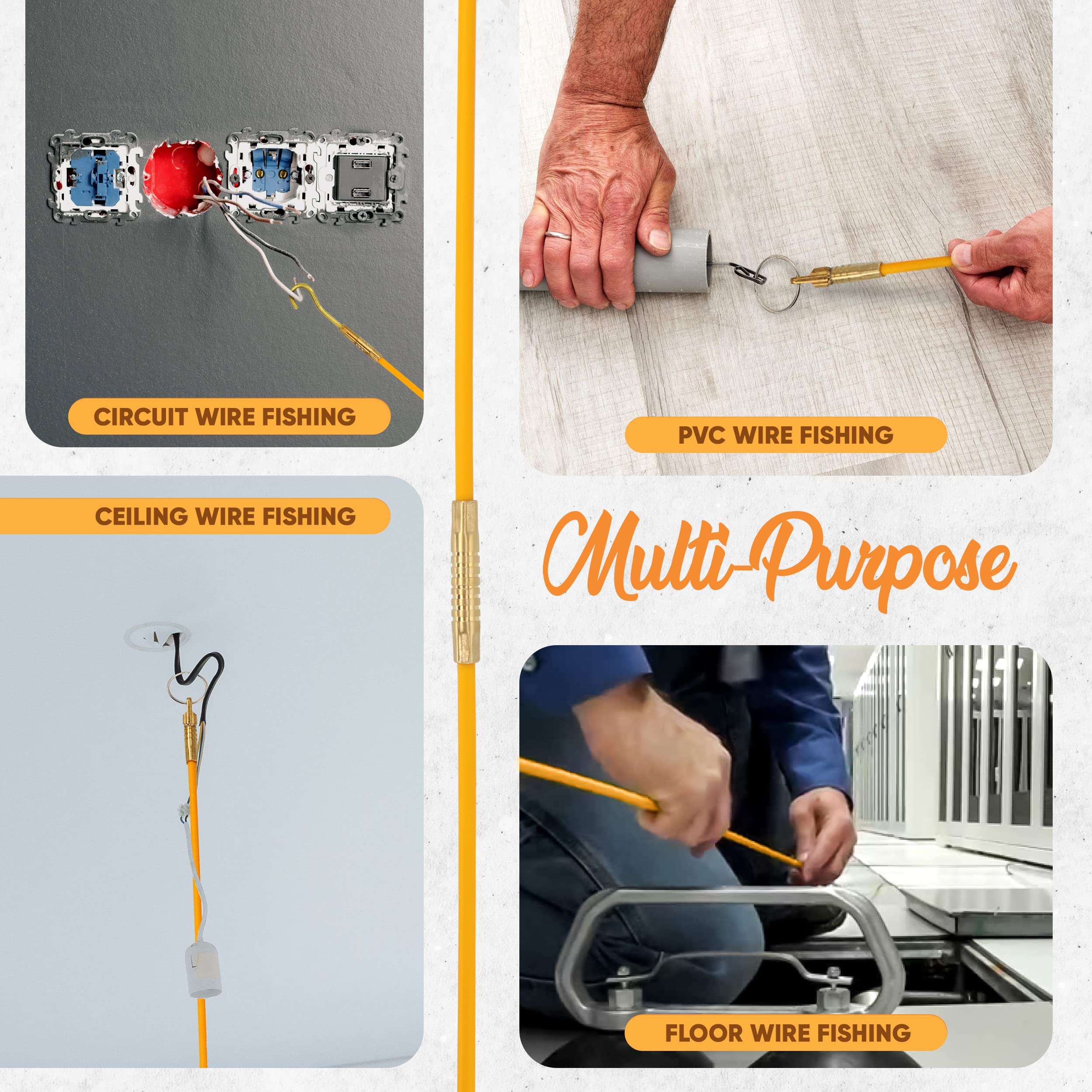 CIRCUIT WIRE FISHING

PVC WIRE FISHING

CEILING WIRE FISHING

Multi-Purpose

FLOOR WIRE FISHING