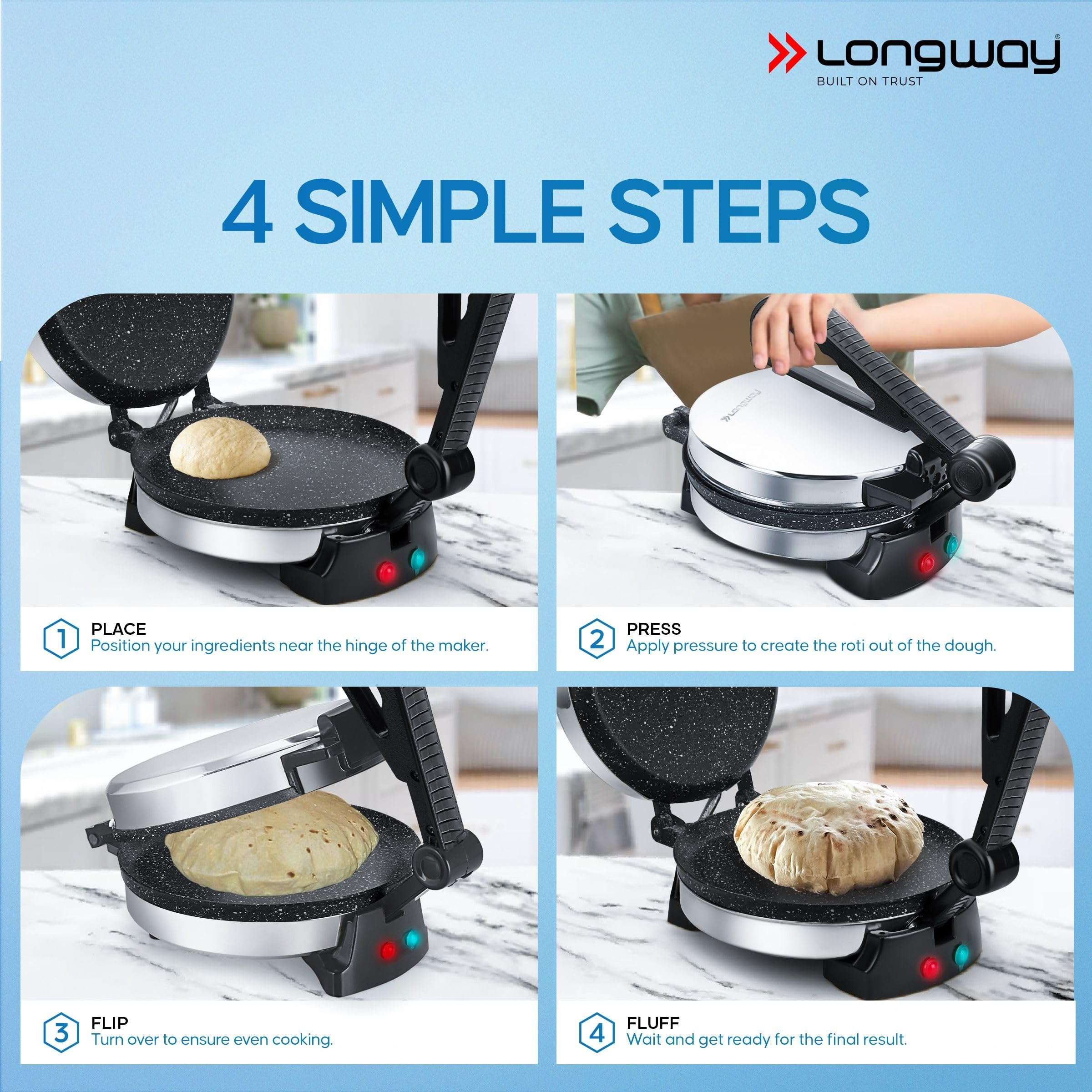 Longway®
BUILT ON TRUST

4 SIMPLE STEPS

Longway

1 PLACE
Position your ingredients near the hinge of the maker.

2 PRESS
Apply pressure to create the roti out of the dough.

3 FLIP
Turn over to ensure even cooking.

4 FLUFF
Wait and get ready for the final result.