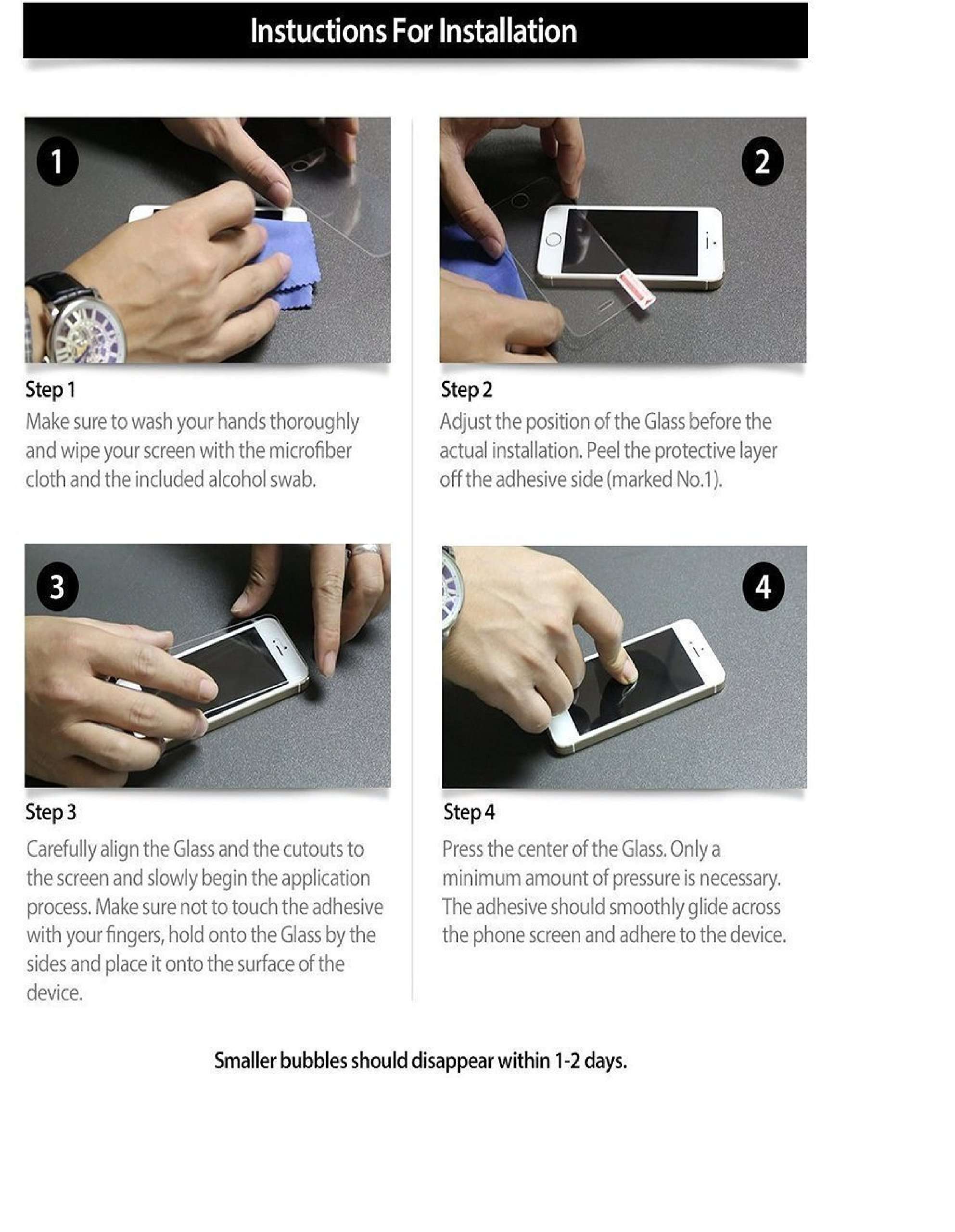 Instuctions For Installation

1

Step 1
Make sure to wash your hands thoroughly and wipe your screen with the microfiber cloth and the included alcohol swab.

2

Step 2
Adjust the position of the Glass before the actual installation. Peel the protective layer off the adhesive side (marked No.1).

3

Step 3
Carefully align the Glass and the cutouts to the screen and slowly begin the application process. Make sure not to touch the adhesive with your fingers, hold onto the Glass by the sides and place it onto the surface of the device.

4

Step 4
Press the center of the Glass. Only a minimum amount of pressure is necessary. The adhesive should smoothly glide across the phone screen and adhere to the device.

Smaller bubbles should disappear within 1-2 days.