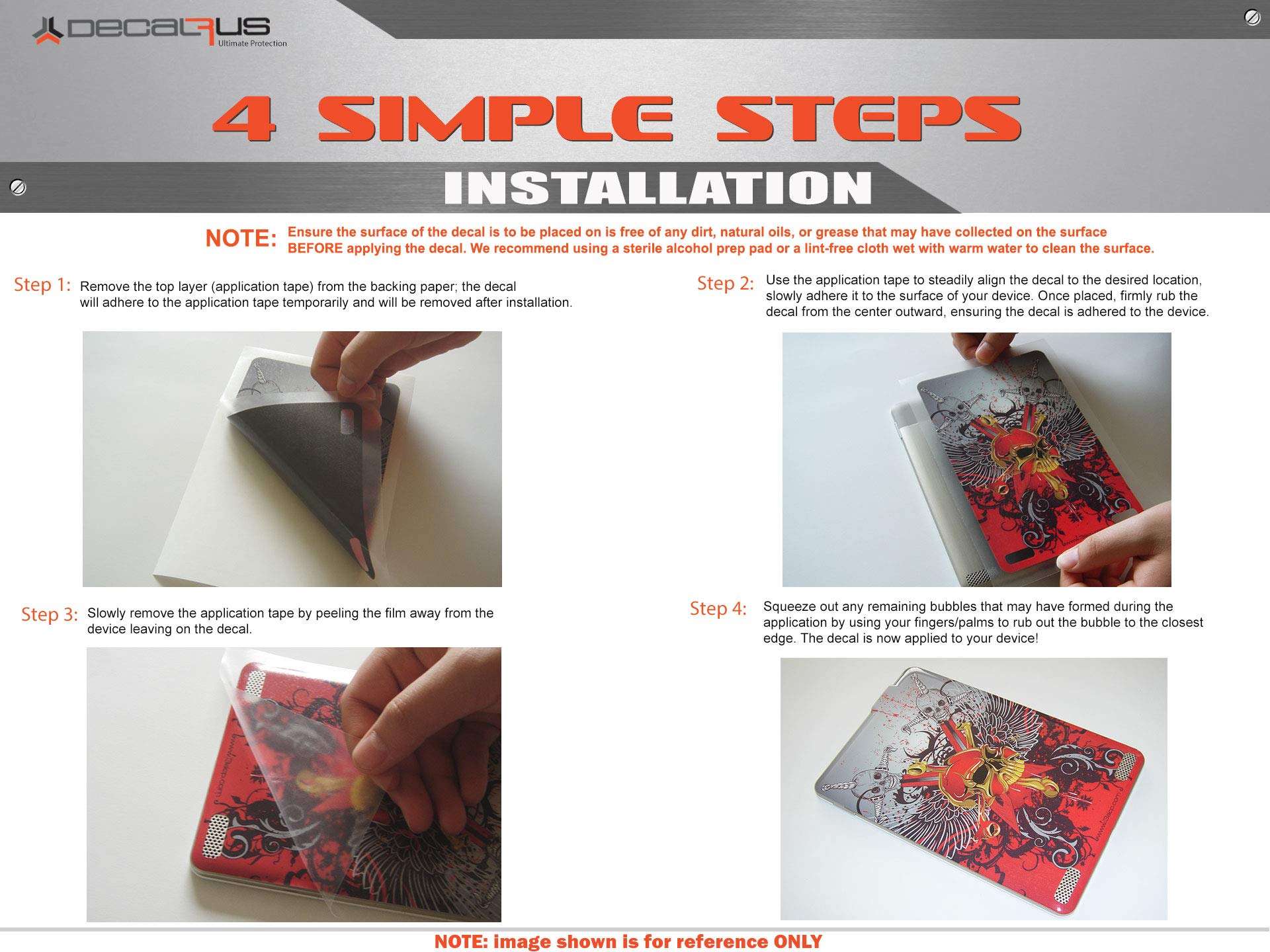 DECALRUS
Ultimate Protection

4 SIMPLE STEPS

INSTALLATION

NOTE: Ensure the surface of the decal is to be placed on is free of any dirt, natural oils, or grease that may have collected on the surface BEFORE applying the decal. We recommend using a sterile alcohol prep pad or a lint-free cloth wet with warm water to clean the surface.

Step 1: Remove the top layer (application tape) from the backing paper; the decal will adhere to the application tape temporarily and will be removed after installation.

Step 2: Use the application tape to steadily align the decal to the desired location, slowly adhere it to the surface of your device. Once placed, firmly rub the decal from the center outward, ensuring the decal is adhered to the device.

Step 3: Slowly remove the application tape by peeling the film away from the device leaving on the decal.

Step 4: Squeeze out any remaining bubbles that may have formed during the application by using your fingers/palms to rub out the bubble to the closest edge. The decal is now applied to your device!

NOTE: image shown is for reference ONLY