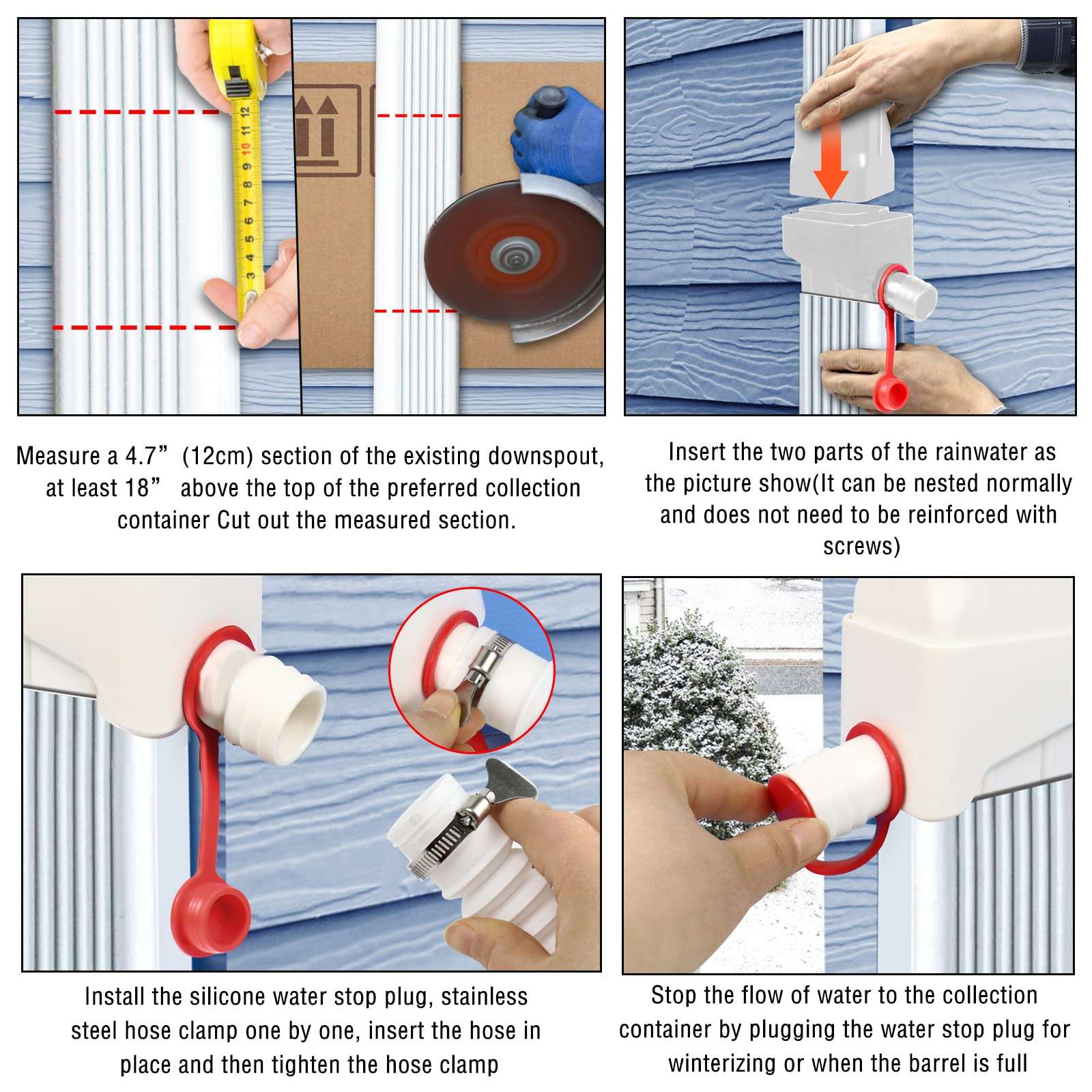 12
11
10
9
8
7
6
5
4
3

Measure a 4.7” (12cm) section of the existing downspout, at least 18” above the top of the preferred collection container Cut out the measured section.

Insert the two parts of the rainwater as the picture show(It can be nested normally and does not need to be reinforced with screws)

Install the silicone water stop plug, stainless steel hose clamp one by one, insert the hose in place and then tighten the hose clamp

Stop the flow of water to the collection container by plugging the water stop plug for winterizing or when the barrel is full