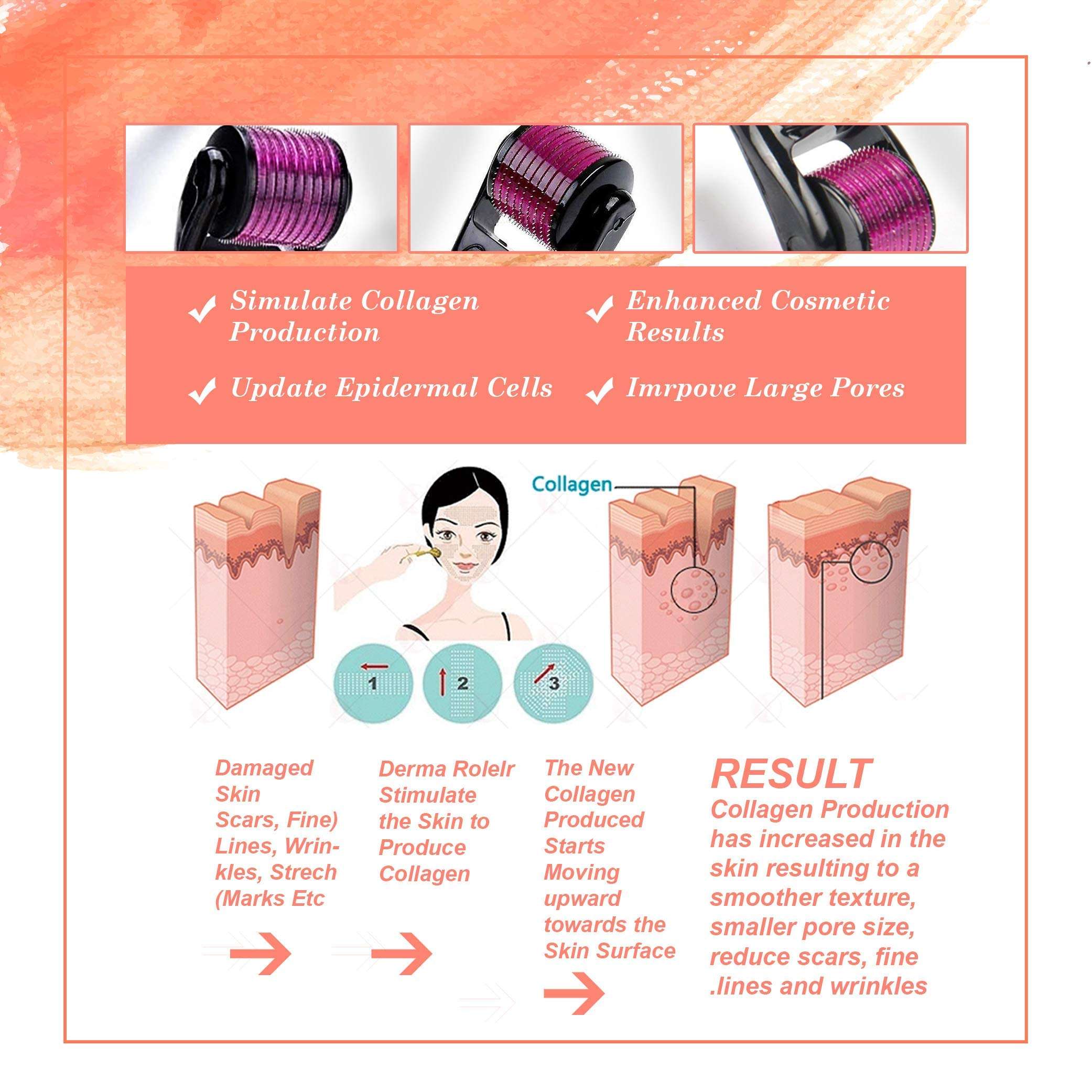 Simulate Collagen Production

Enhanced Cosmetic Results

Update Epidermal Cells

Imrpove Large Pores

Collagen

1

2

3

Damaged Skin Scars, Fine) Lines, Wrinkles, Strech (Marks Etc

Derma Rolelr Stimulate the Skin to Produce Collagen

The New Collagen Produced Starts Moving upward towards the Skin Surface

RESULT
Collagen Production has increased in the skin resulting to a smoother texture, smaller pore size, reduce scars, fine .lines and wrinkles