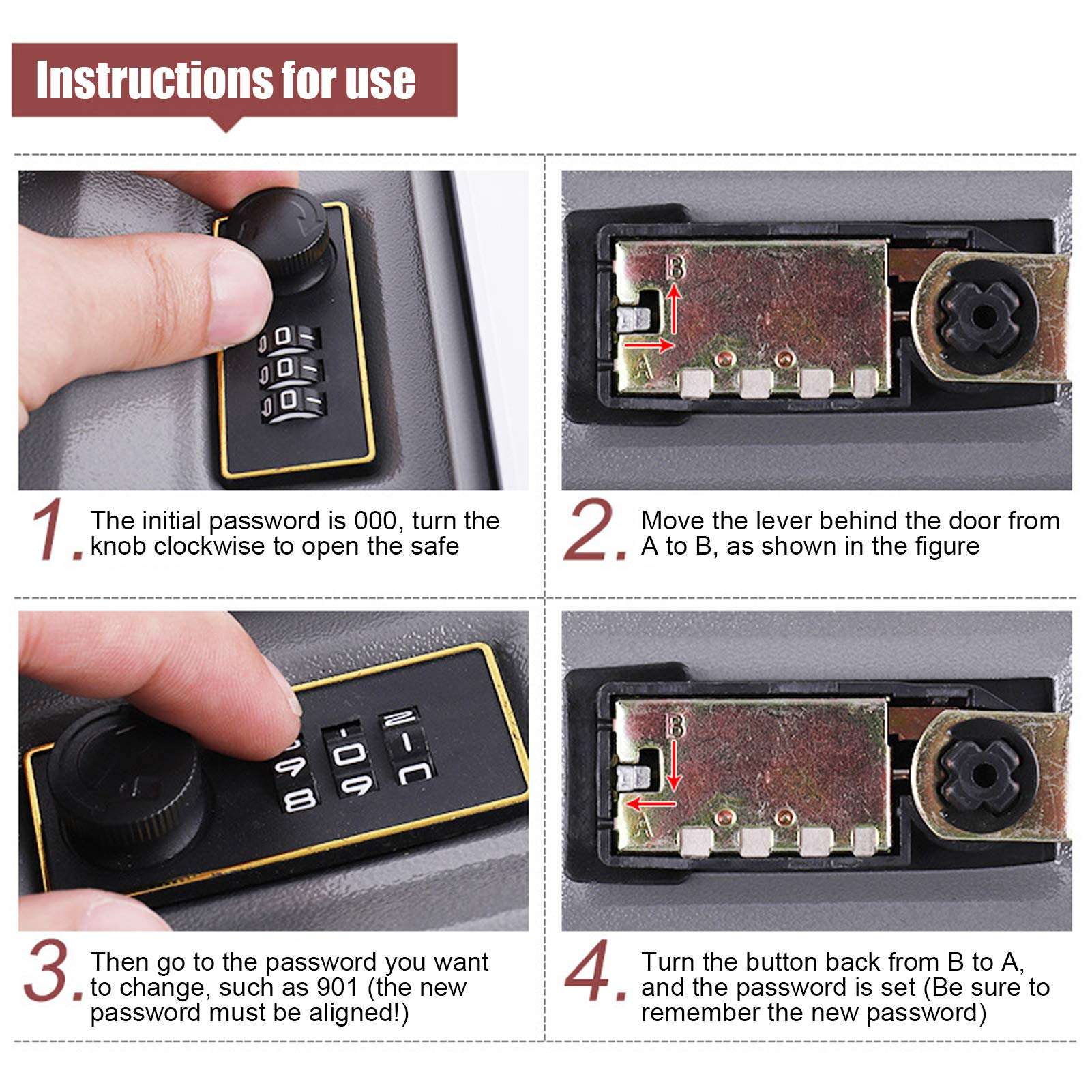 Instructions for use

B

A

1. The initial password is 000, turn the knob clockwise to open the safe

2. Move the lever behind the door from A to B, as shown in the figure

B

A

3. Then go to the password you want to change, such as 901 (the new password must be aligned!)

4. Turn the button back from B to A, and the password is set (Be sure to remember the new password)