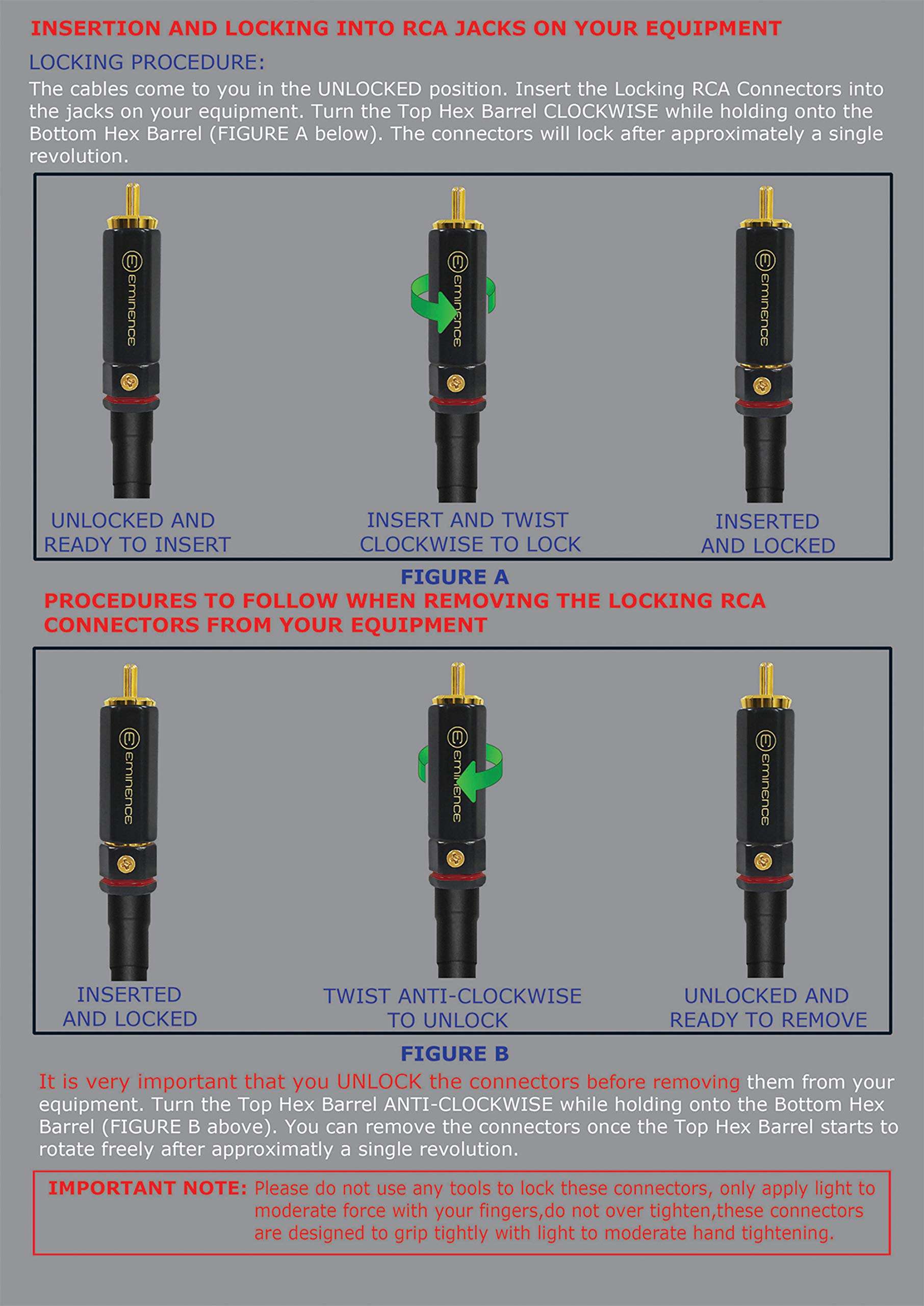 INSERTION AND LOCKING INTO RCA JACKS ON YOUR EQUIPMENT

LOCKING PROCEDURE:

The cables come to you in the UNLOCKED position. Insert the Locking RCA Connectors into the jacks on your equipment. Turn the Top Hex Barrel CLOCKWISE while holding onto the Bottom Hex Barrel (FIGURE A below). The connectors will lock after approximately a single revolution.

eminence

eminence

eminence

UNLOCKED AND READY TO INSERT

INSERT AND TWIST CLOCKWISE TO LOCK

INSERTED AND LOCKED

FIGURE A

PROCEDURES TO FOLLOW WHEN REMOVING THE LOCKING RCA CONNECTORS FROM YOUR EQUIPMENT

eminence

eminence

eminence

INSERTED AND LOCKED

TWIST ANTI-CLOCKWISE TO UNLOCK

UNLOCKED AND READY TO REMOVE

FIGURE B

It is very important that you UNLOCK the connectors before removing them from your equipment. Turn the Top Hex Barrel ANTI-CLOCKWISE while holding onto the Bottom Hex Barrel (FIGURE B above). You can remove the connectors once the Top Hex Barrel starts to rotate freely after approximatly a single revolution.

IMPORTANT NOTE: Please do not use any tools to lock these connectors, only apply light to moderate force with your fingers,do not over tighten,these connectors are designed to grip tightly with light to moderate hand tightening.