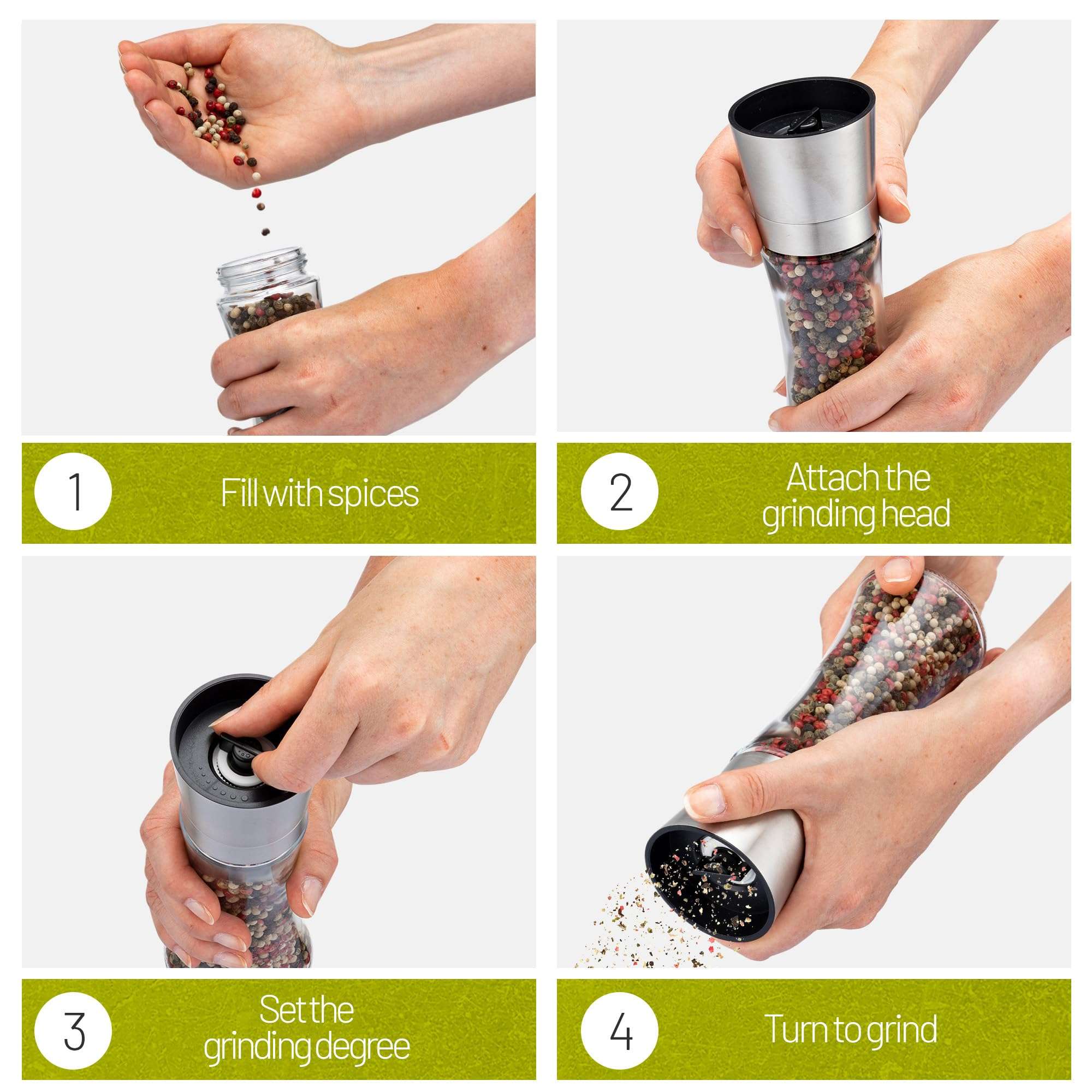 1

Fill with spices

2

Attach the grinding head

3

Set the grinding degree

4

Turn to grind