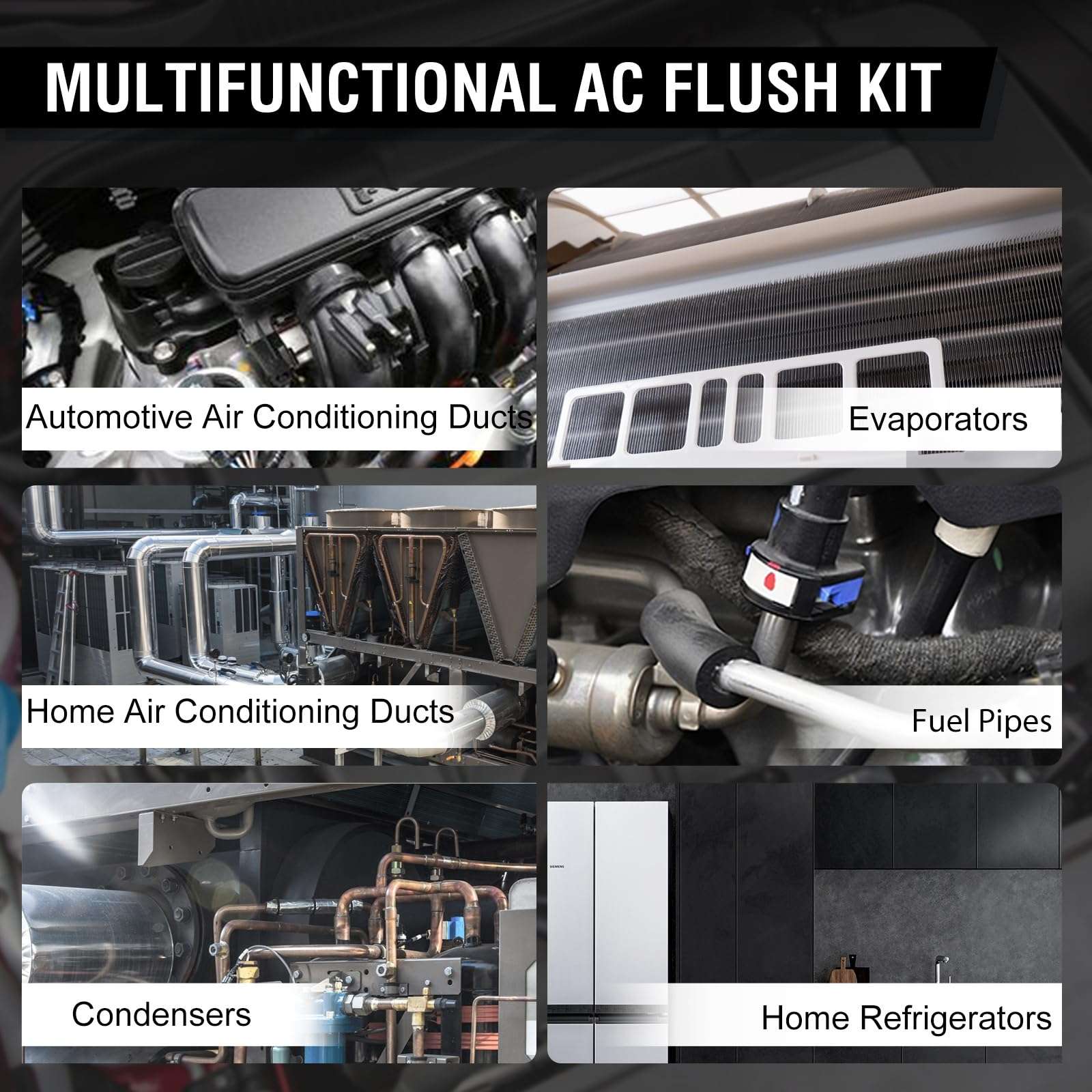 MULTIFUNCTIONAL AC FLUSH KIT

Automotive Air Conditioning Ducts

Evaporators

Home Air Conditioning Ducts

Fuel Pipes

Condensers

SIEMENS

Home Refrigerators