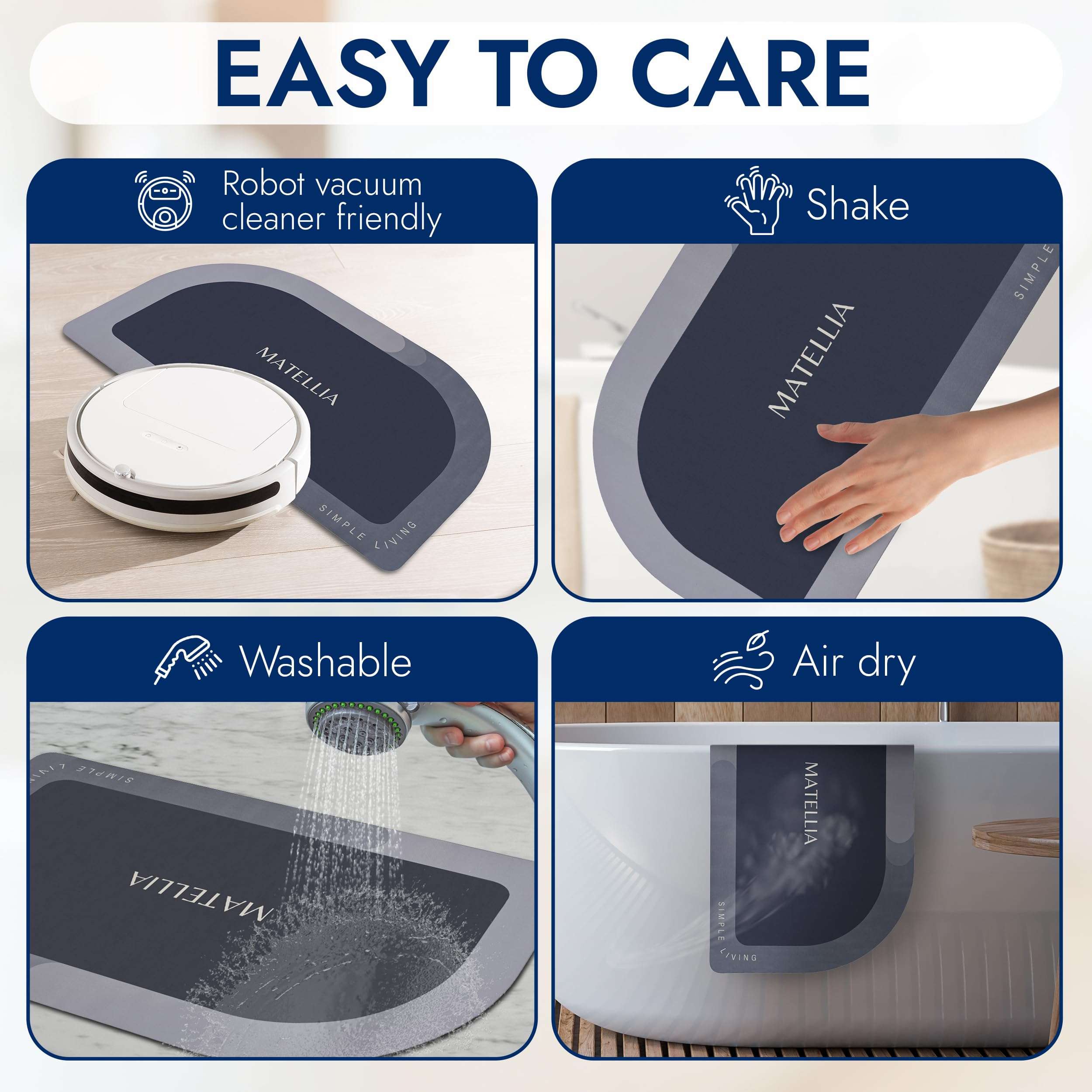 EASY TO CARE

Robot vacuum cleaner friendly

MATELLIA

SIMPLE LIVING

Shake

MATELLIA

SIMPLE

Washable

SIMPLE LIVING

MATELLIA

Air dry

MATELLIA

SIMPLE LIVING