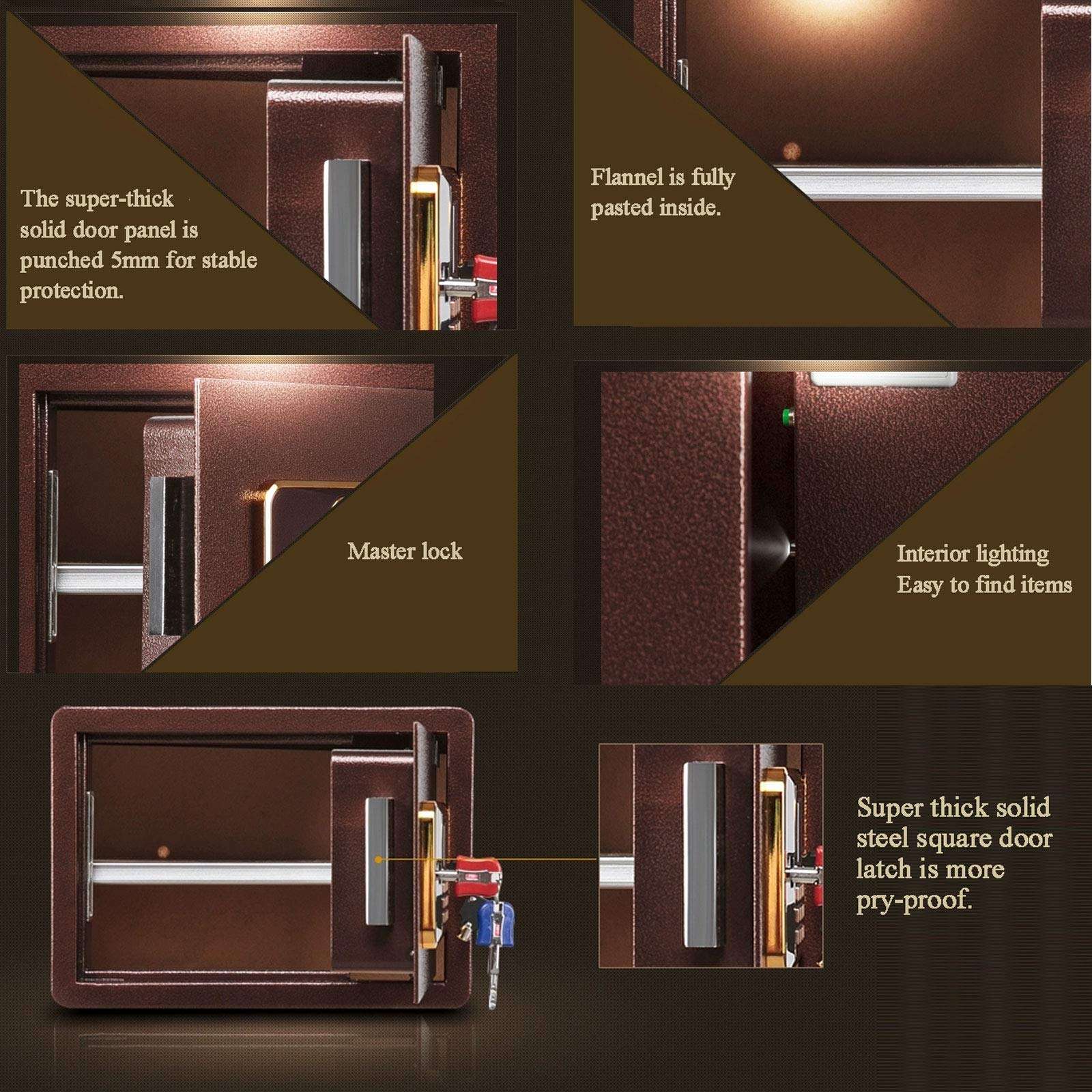 The super-thick solid door panel is punched 5mm for stable protection.

Flannel is fully pasted inside.

Master lock

Interior lighting
Easy to find items

Super thick solid steel square door latch is more pry-proof.