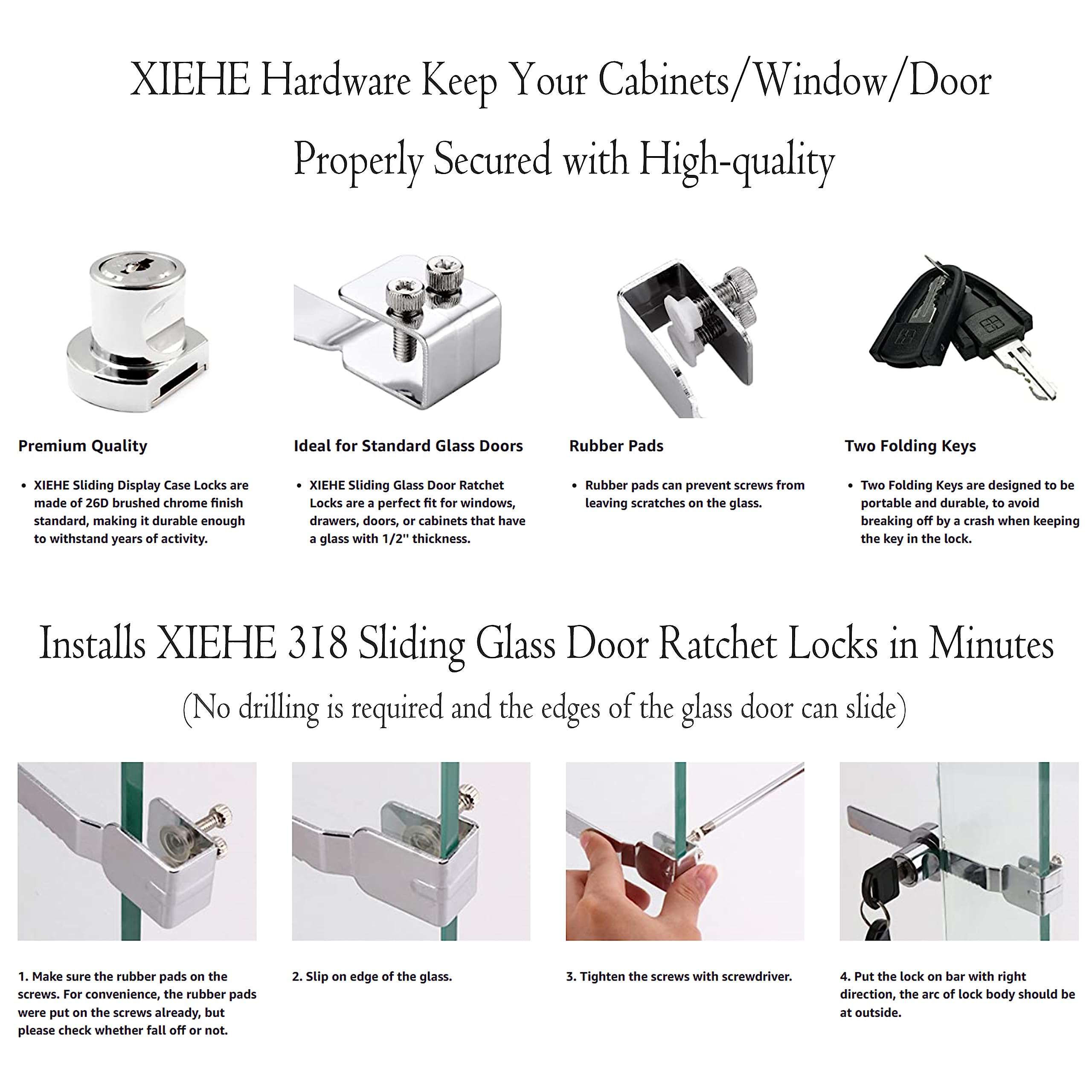 XIEHE Hardware Keep Your Cabinets/Window/Door Properly Secured with High-quality

Premium Quality

• XIEHE Sliding Display Case Locks are made of 26D brushed chrome finish standard, making it durable enough to withstand years of activity.

Ideal for Standard Glass Doors

• XIEHE Sliding Glass Door Ratchet Locks are a perfect fit for windows, drawers, doors, or cabinets that have a glass with 1/2'' thickness.

Rubber Pads

• Rubber pads can prevent screws from leaving scratches on the glass.

Two Folding Keys

• Two Folding Keys are designed to be portable and durable, to avoid breaking off by a crash when keeping the key in the lock.

Installs XIEHE 318 Sliding Glass Door Ratchet Locks in Minutes

(No drilling is required and the edges of the glass door can slide)

1. Make sure the rubber pads on the screws. For convenience, the rubber pads were put on the screws already, but please check whether fall off or not.

2. Slip on edge of the glass.

3. Tighten the screws with screwdriver.

4. Put the lock on bar with right direction, the arc of lock body should be at outside.