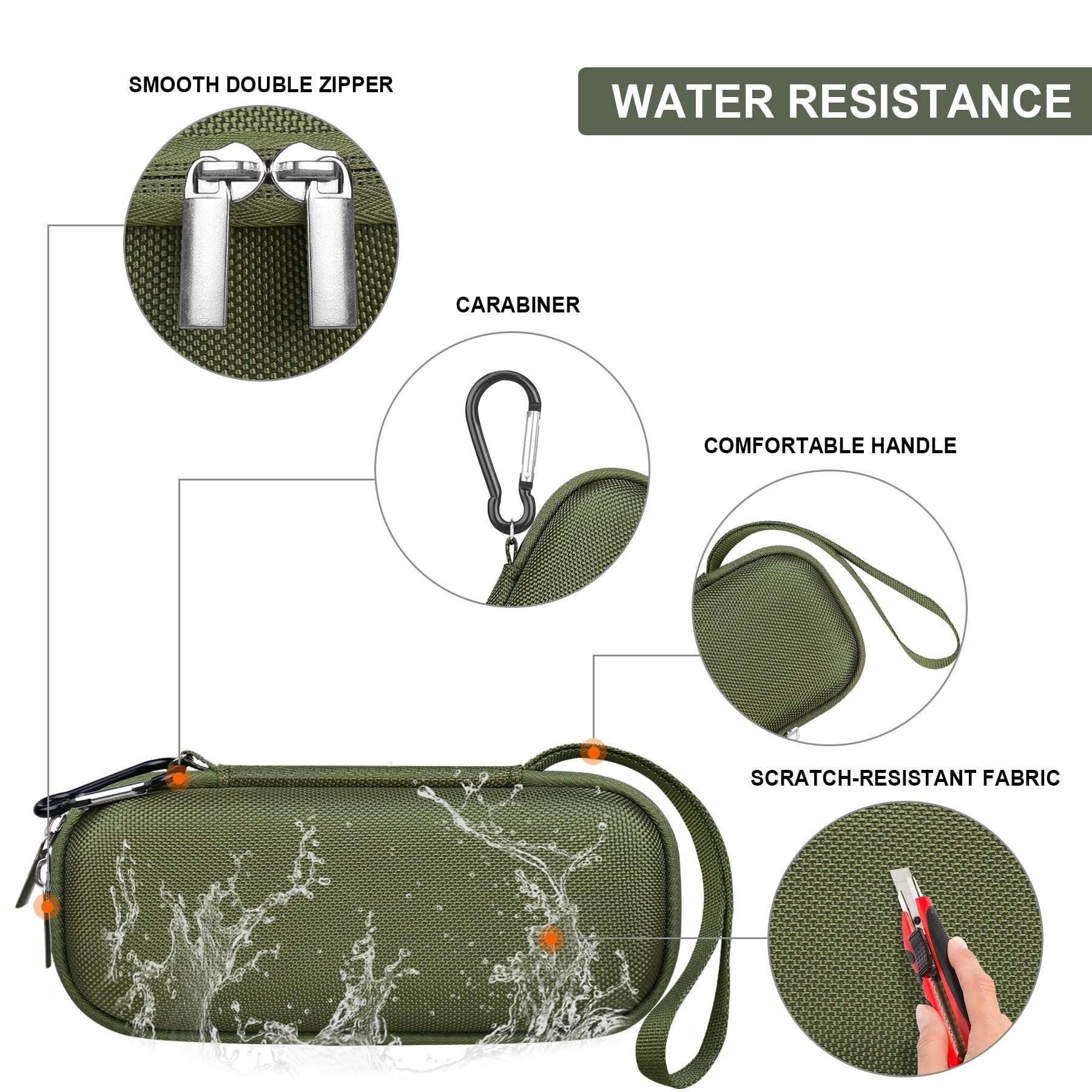 SMOOTH DOUBLE ZIPPER

WATER RESISTANCE

CARABINER

COMFORTABLE HANDLE

SCRATCH-RESISTANT FABRIC