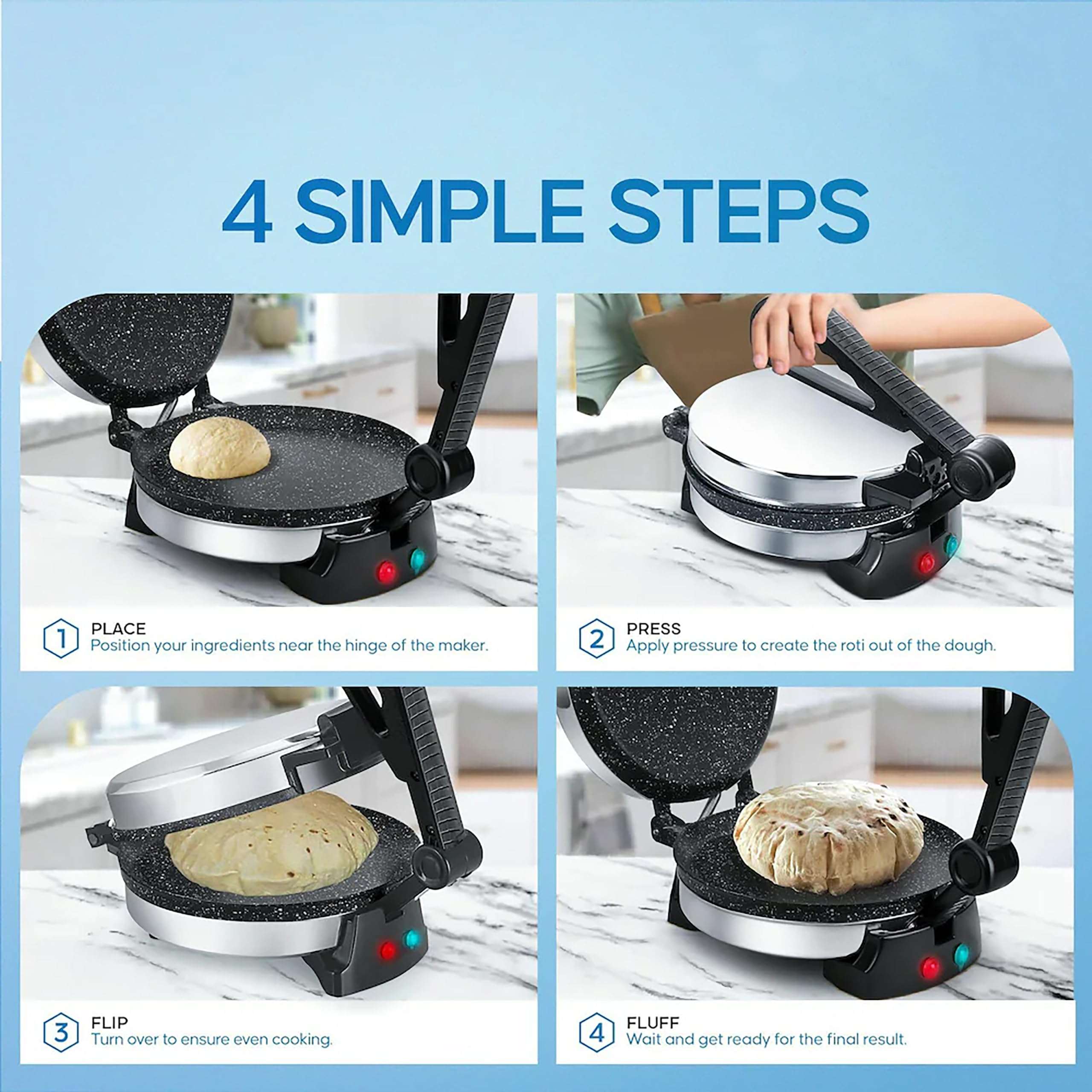 4 SIMPLE STEPS

1 PLACE
Position your ingredients near the hinge of the maker.

2 PRESS
Apply pressure to create the roti out of the dough.

3 FLIP
Turn over to ensure even cooking.

4 FLUFF
Wait and get ready for the final result.