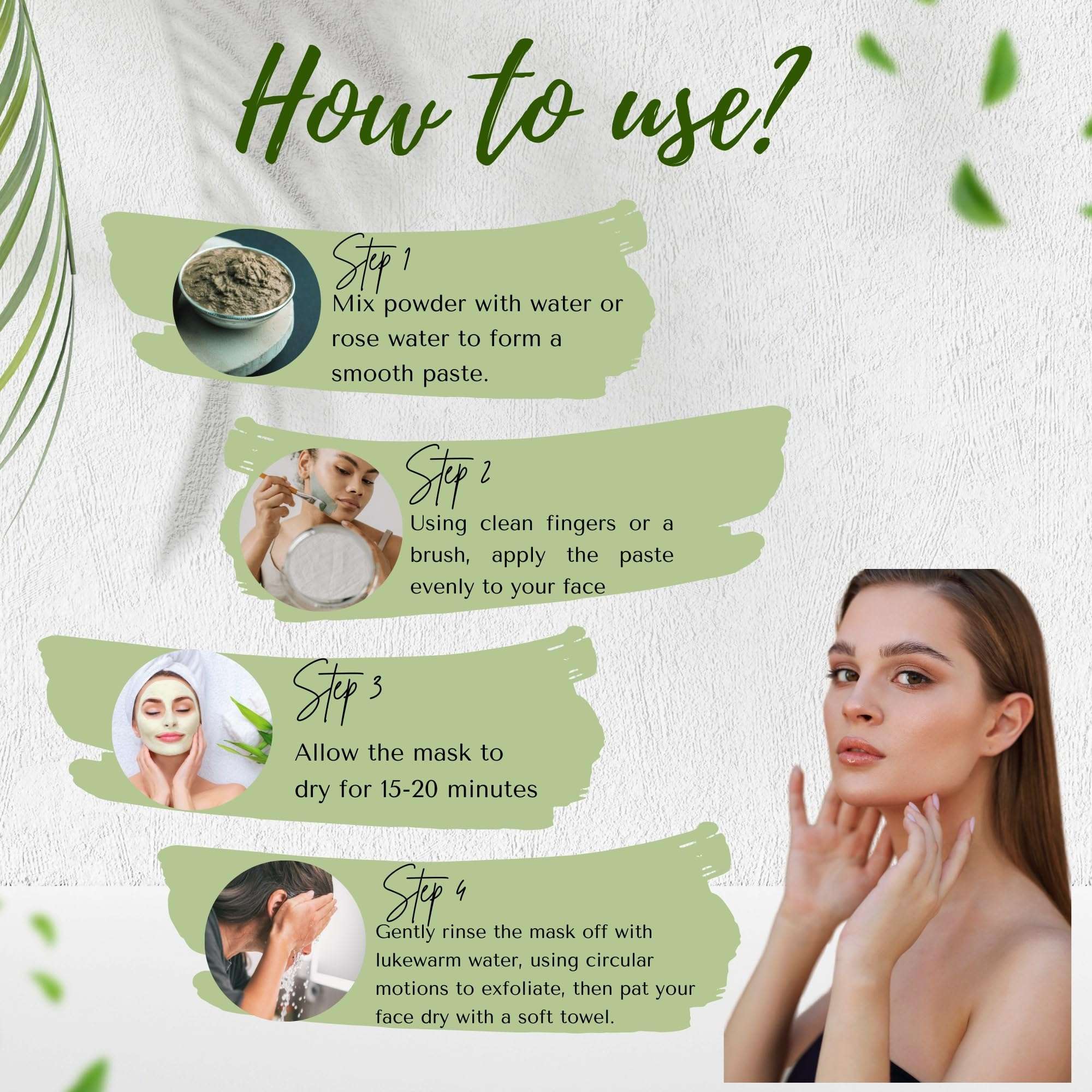 How to use?

Step 1
Mix powder with water or rose water to form a smooth paste.

Step 2
Using clean fingers or a brush, apply the paste evenly to your face

Step 3
Allow the mask to dry for 15-20 minutes

Step 4
Gently rinse the mask off with lukewarm water, using circular motions to exfoliate, then pat your face dry with a soft towel.