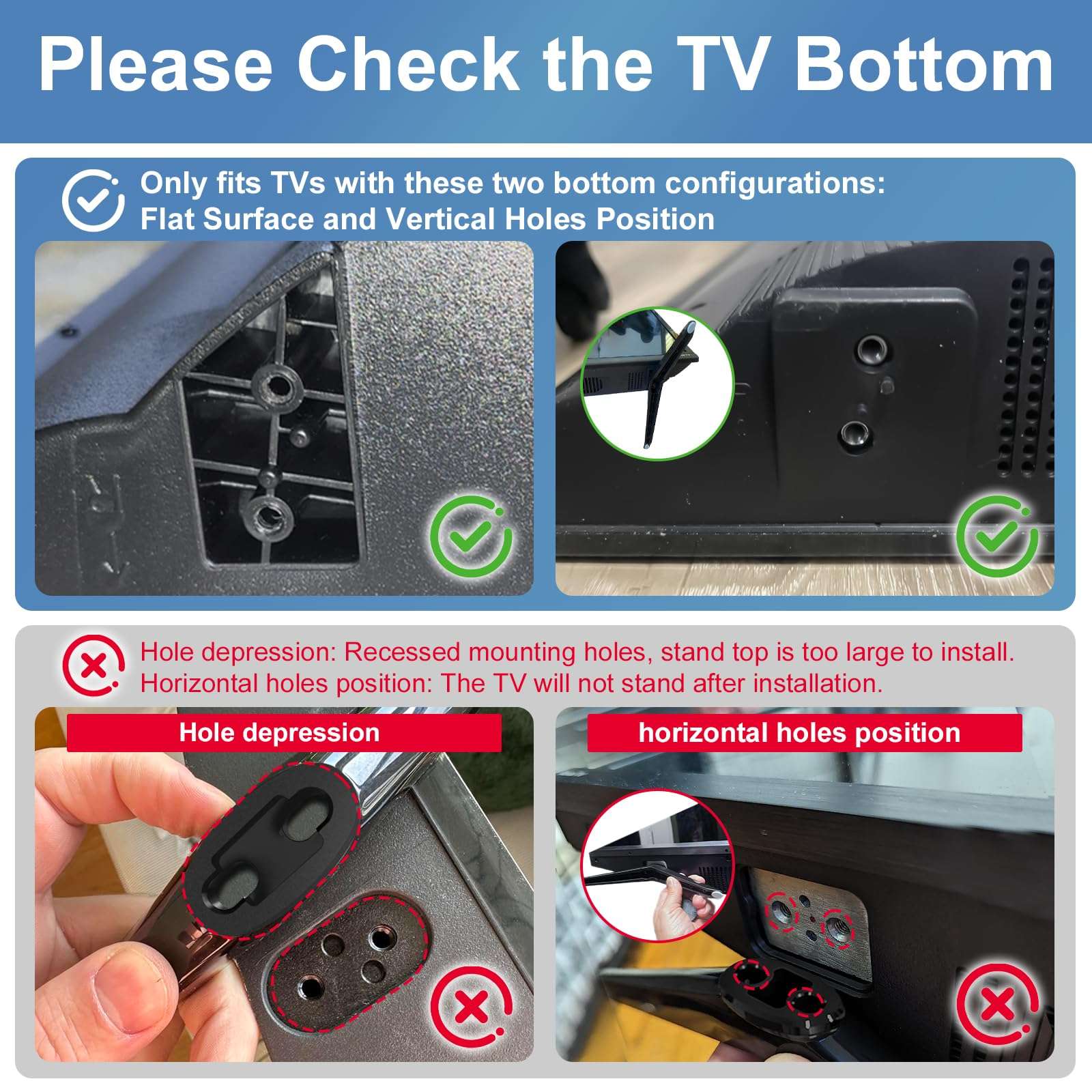 Please Check the TV Bottom

Only fits TVs with these two bottom configurations:
Flat Surface and Vertical Holes Position

Hole depression: Recessed mounting holes, stand top is too large to install.
Horizontal holes position: The TV will not stand after installation.

Hole depression

horizontal holes position