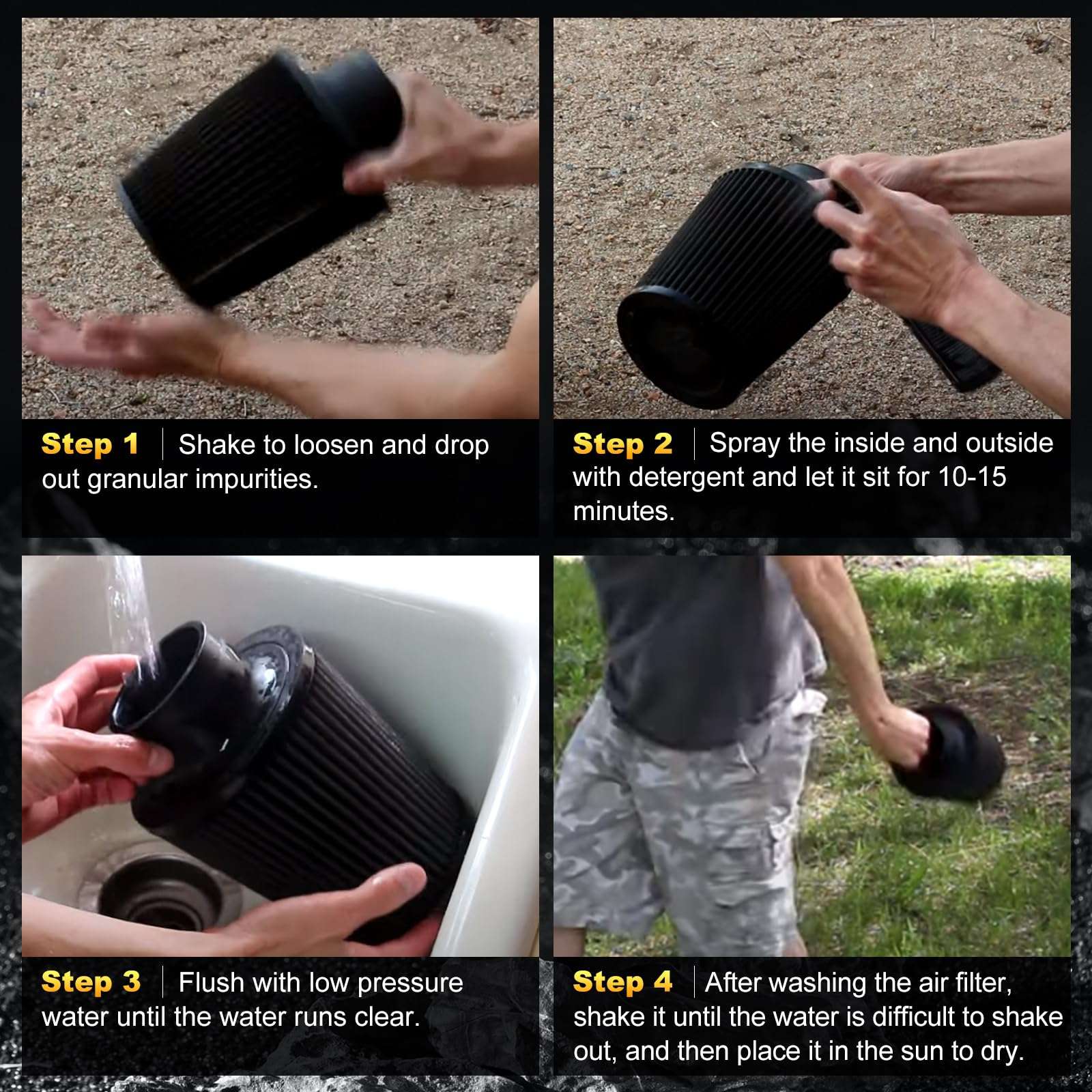 Step 1 | Shake to loosen and drop out granular impurities.

Step 2 | Spray the inside and outside with detergent and let it sit for 10-15 minutes.

Step 3 | Flush with low pressure water until the water runs clear.

Step 4 | After washing the air filter, shake it until the water is difficult to shake out, and then place it in the sun to dry.