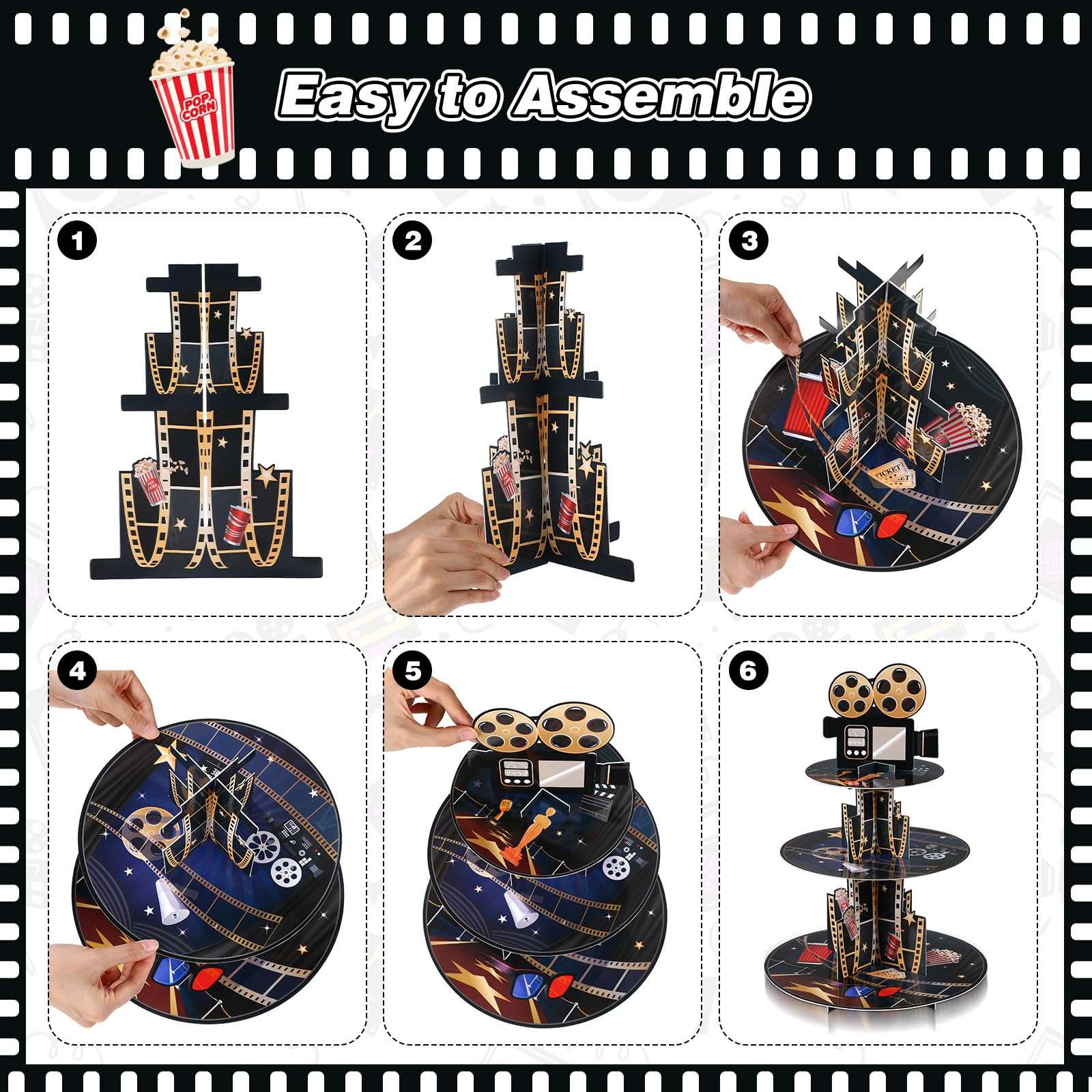 POP CORN

Easy to Assemble

1

2

3

TICKET

4

5

6