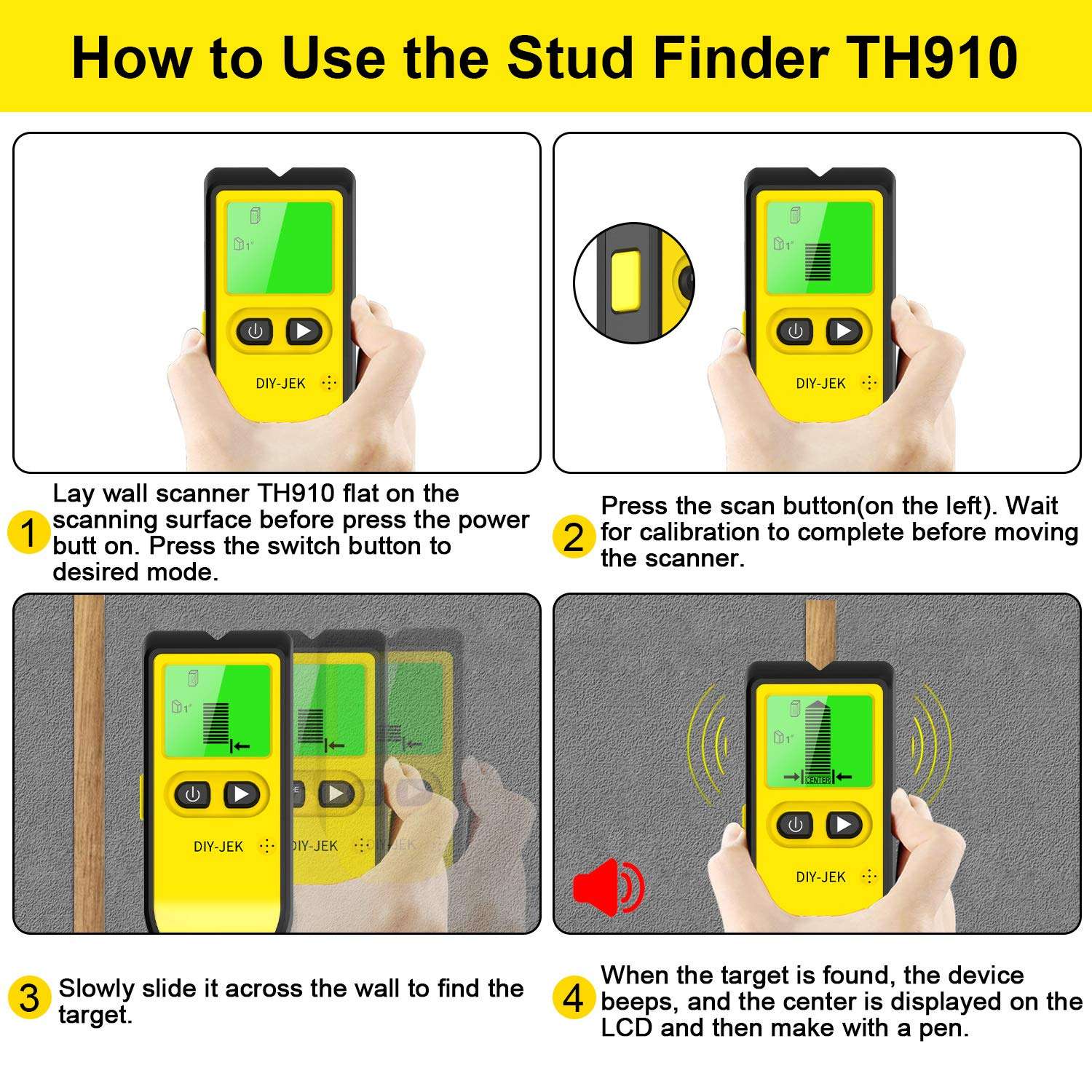 How to Use the Stud Finder TH910

1" 

DIY-JEK

1" 

DIY-JEK

1 Lay wall scanner TH910 flat on the scanning surface before press the power butt on. Press the switch button to desired mode.

2 Press the scan button(on the left). Wait for calibration to complete before moving the scanner.

1" 

DIY-JEK

DIY-JEK

1" 

CENTER

DIY-JEK

3 Slowly slide it across the wall to find the target.

4 When the target is found, the device beeps, and the center is displayed on the LCD and then make with a pen.