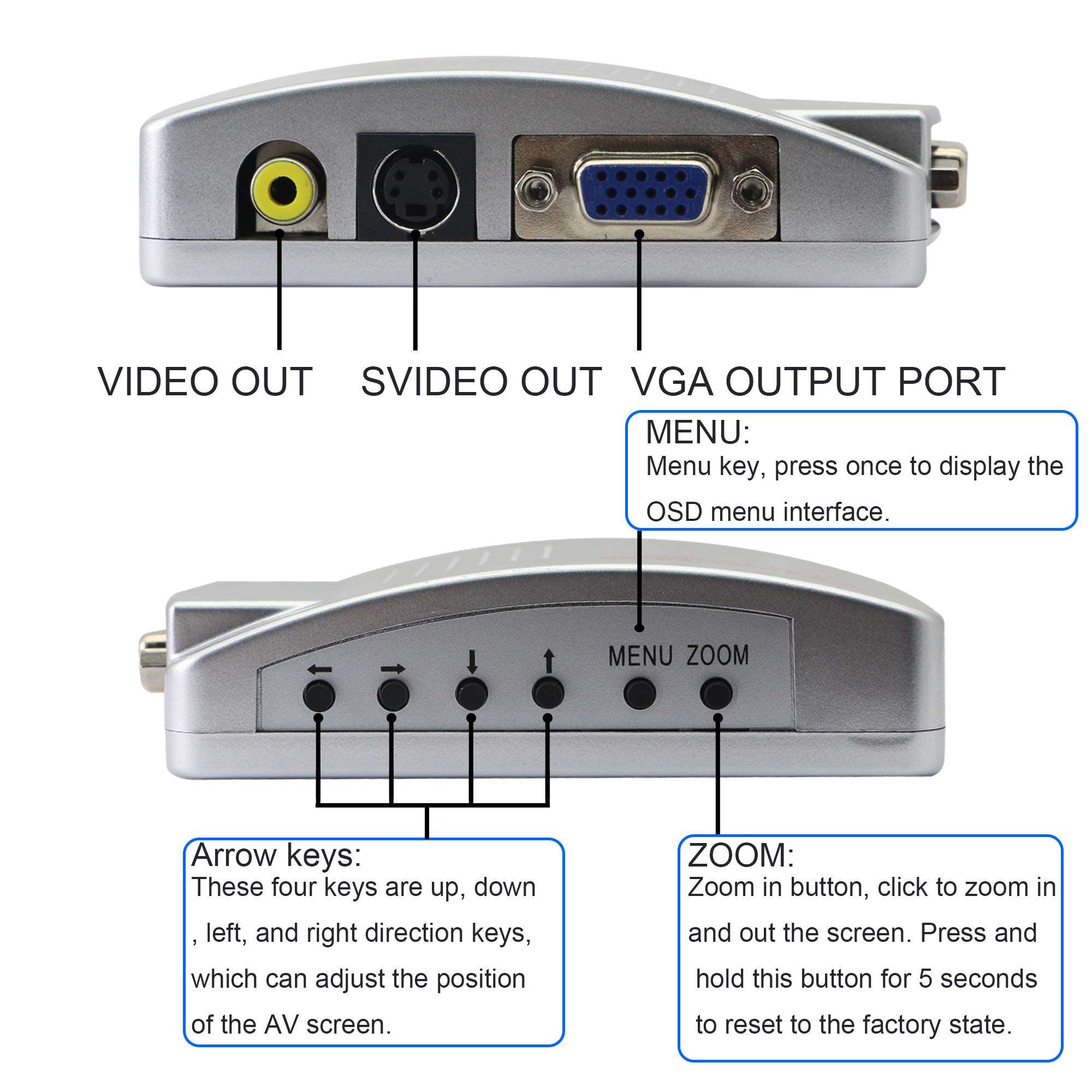 VIDEO OUT SVIDEO OUT VGA OUTPUT PORT

MENU:
Menu key, press once to display the OSD menu interface.

← → ↓ ↑ MENU ZOOM

Arrow keys:
These four keys are up, down , left, and right direction keys, which can adjust the position of the AV screen.

ZOOM:
Zoom in button, click to zoom in and out the screen. Press and hold this button for 5 seconds to reset to the factory state.