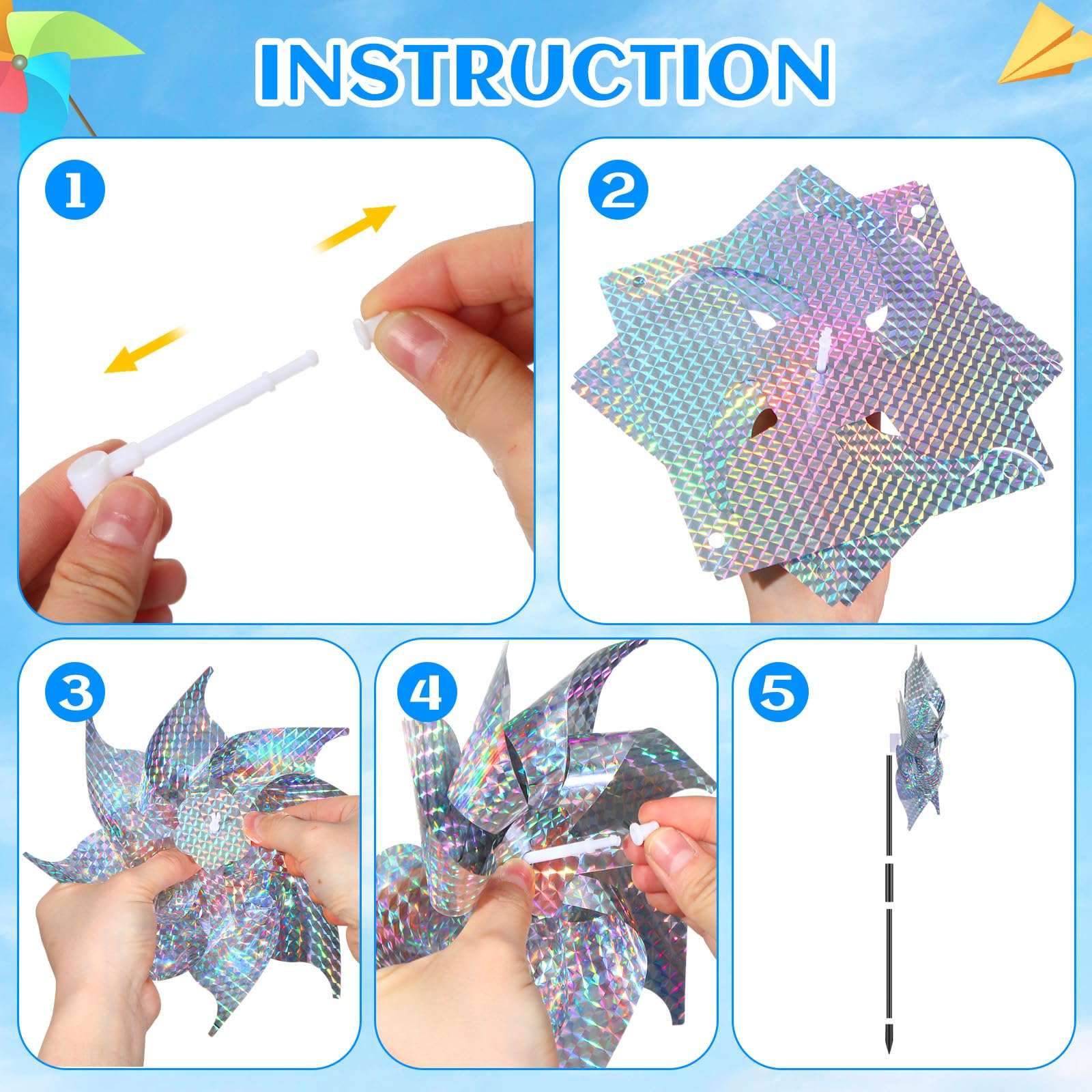 INSTRUCTION

1

2

3

4

5