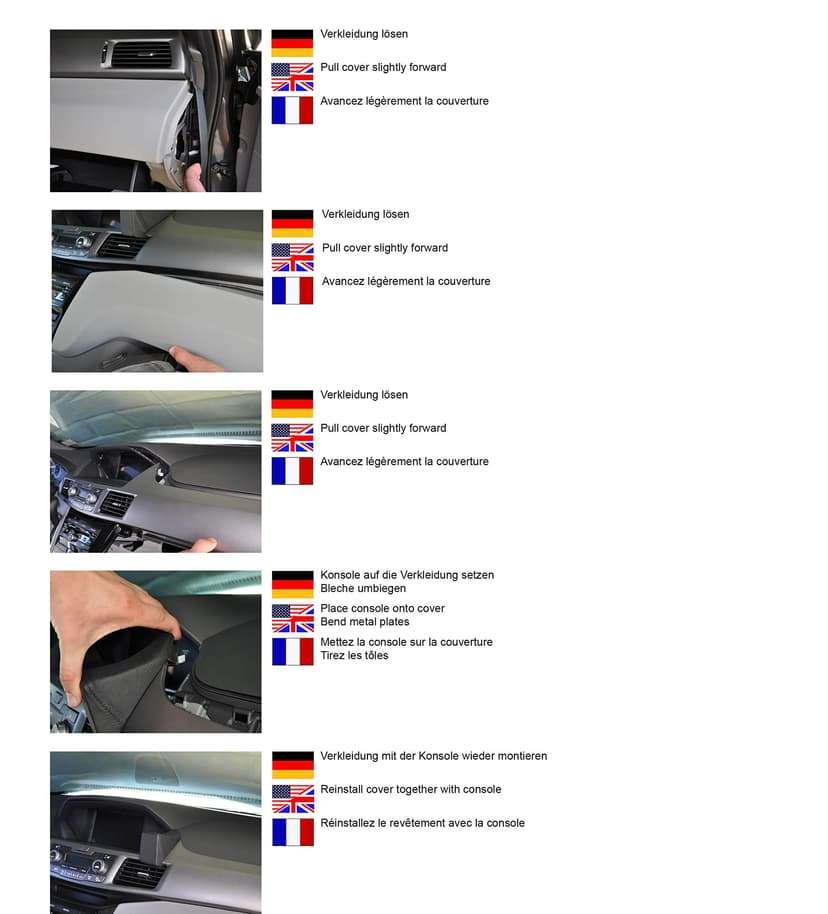 Verkleidung lösen

Pull cover slightly forward

Avancez légèrement la couverture

Verkleidung lösen

Pull cover slightly forward

Avancez légèrement la couverture

Verkleidung lösen

Pull cover slightly forward

Avancez légèrement la couverture

Konsole auf die Verkleidung setzen
Bleche umbiegen

Place console onto cover
Bend metal plates

Mettez la console sur la couverture
Tirez les tôles

Verkleidung mit der Konsole wieder montieren

Reinstall cover together with console

Réinstallez le revêtement avec la console