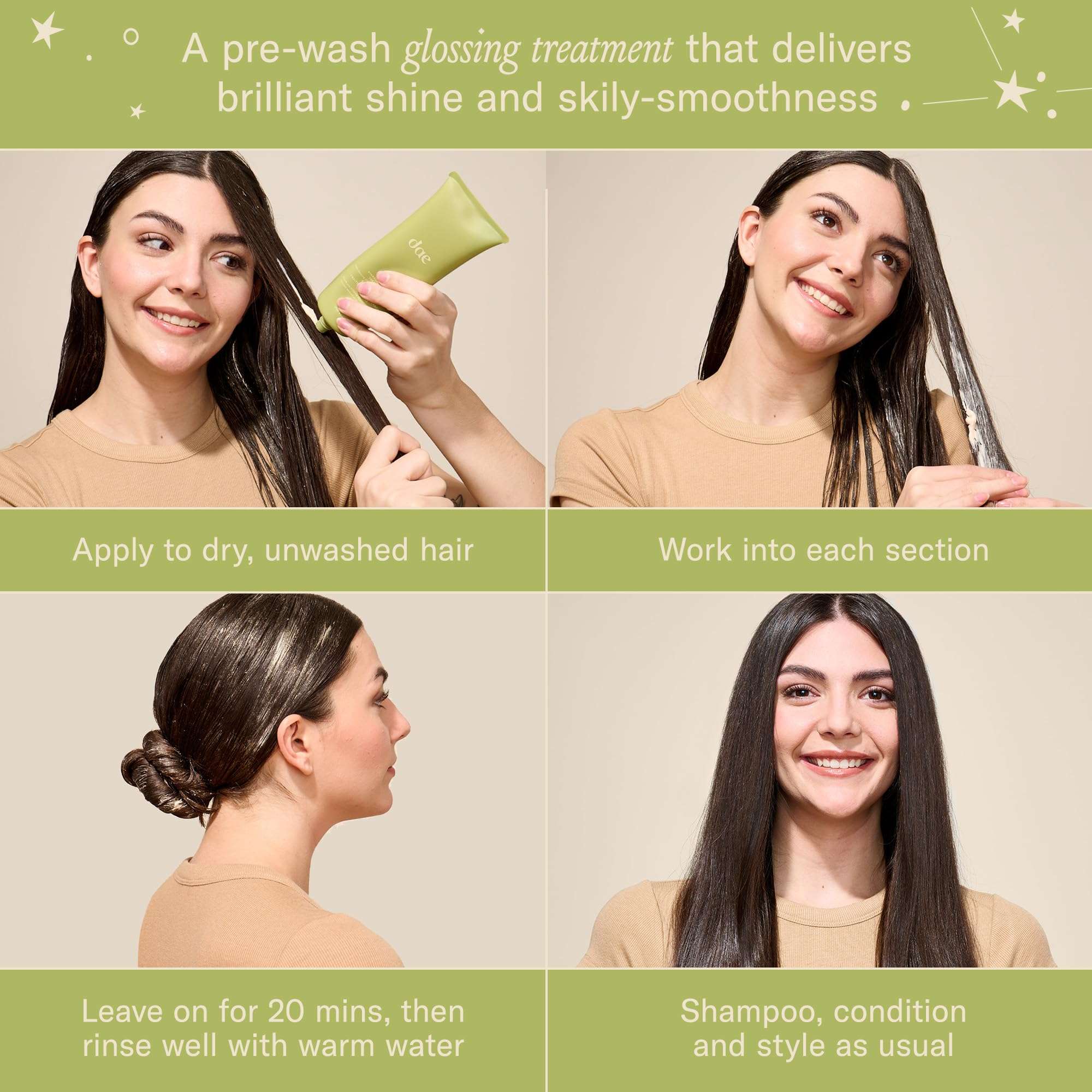 A pre-wash glossing treatment that delivers brilliant shine and skily-smoothness

dae

Apply to dry, unwashed hair

Work into each section

Leave on for 20 mins, then rinse well with warm water

Shampoo, condition and style as usual