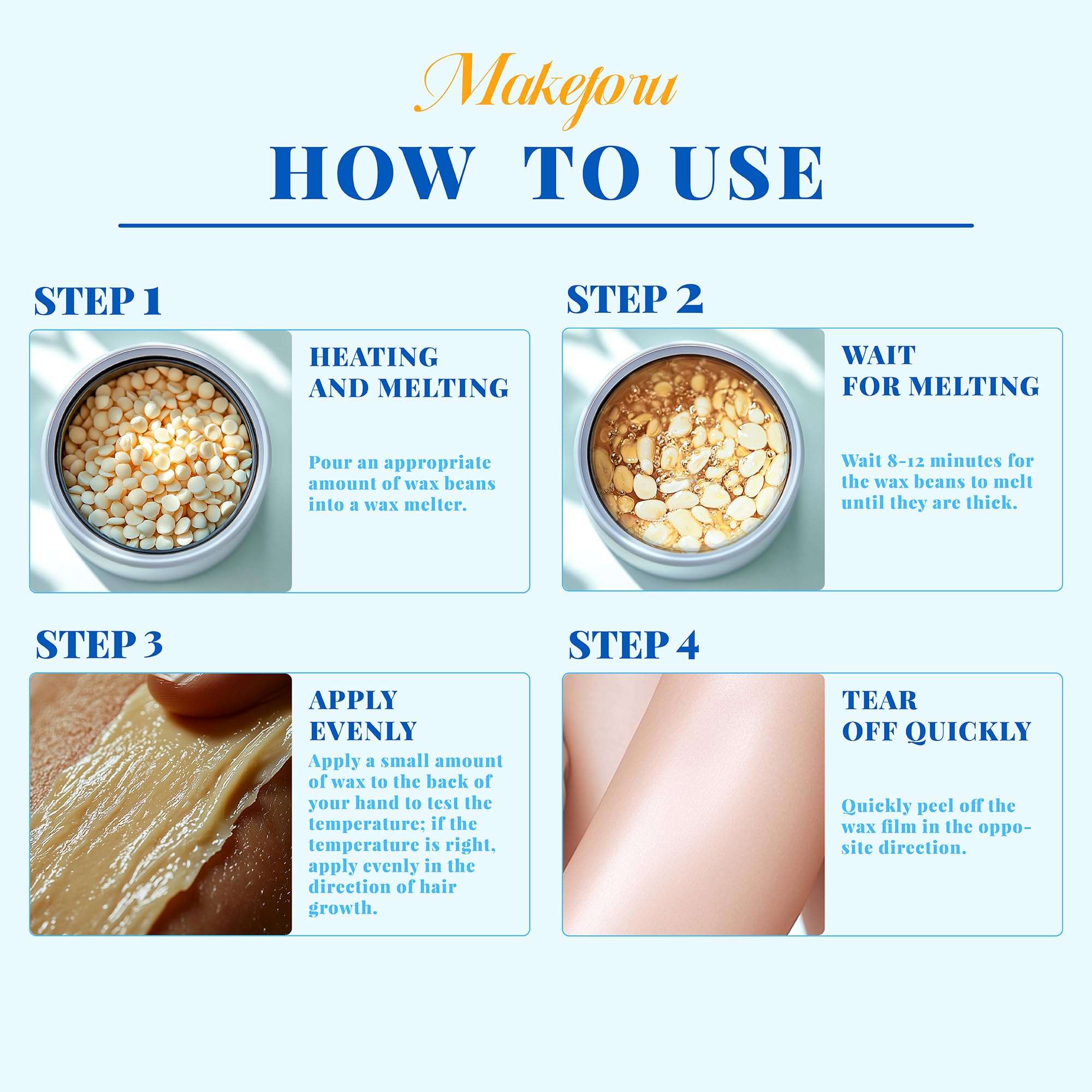 Makeforu

HOW TO USE

STEP 1

HEATING AND MELTING

Pour an appropriate amount of wax beans into a wax melter.

STEP 2

WAIT FOR MELTING

Wait 8-12 minutes for the wax beans to melt until they are thick.

STEP 3

APPLY EVENLY

Apply a small amount of wax to the back of your hand to test the temperature; if the temperature is right, apply evenly in the direction of hair growth.

STEP 4

TEAR OFF QUICKLY

Quickly peel off the wax film in the opposite direction.