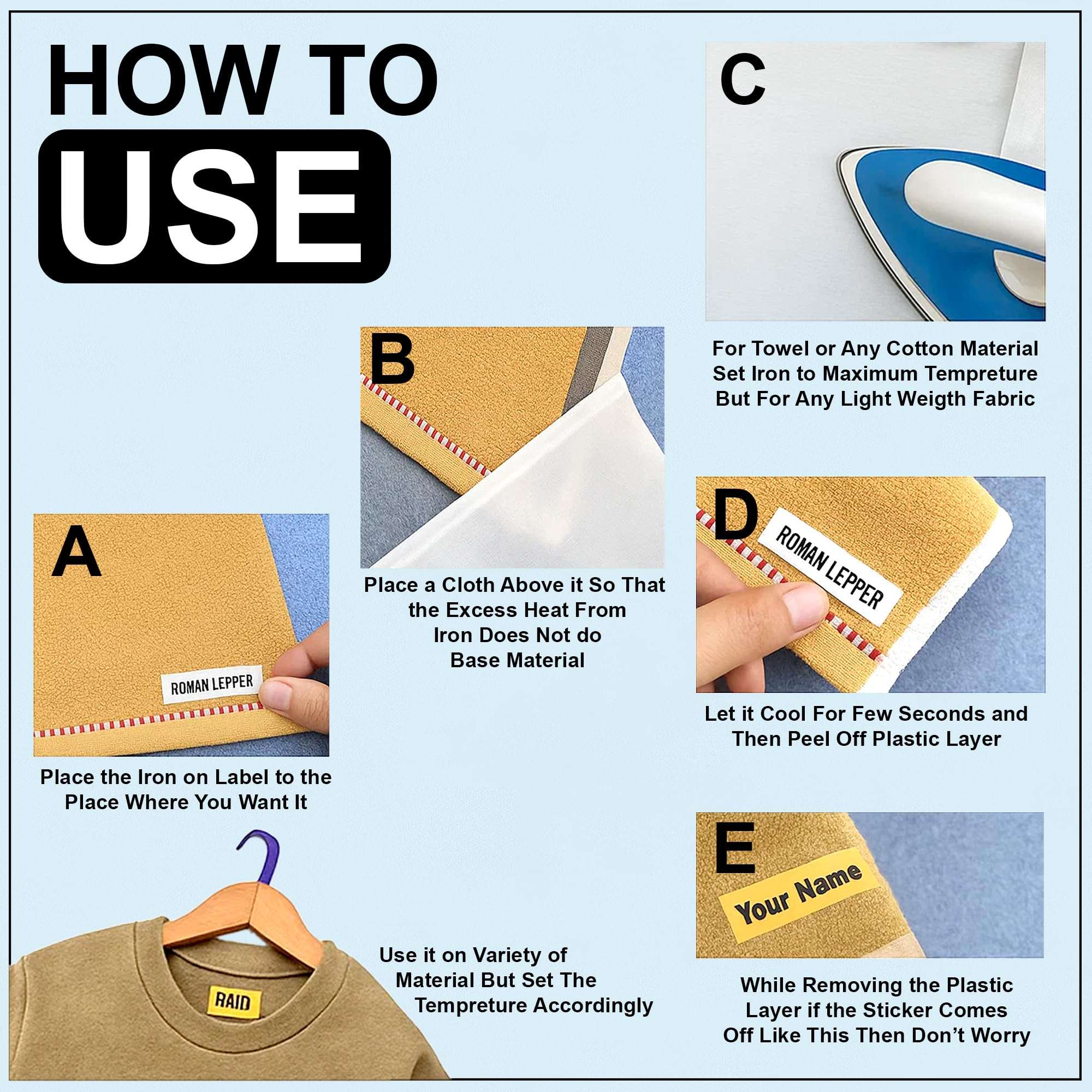 HOW TO
USE

A

ROMAN LEPPER

Place the Iron on Label to the Place Where You Want It

B

Place a Cloth Above it So That the Excess Heat From Iron Does Not do Base Material

C

For Towel or Any Cotton Material Set Iron to Maximum Tempreture But For Any Light Weigth Fabric

D

ROMAN LEPPER

Let it Cool For Few Seconds and Then Peel Off Plastic Layer

E

Your Name

While Removing the Plastic Layer if the Sticker Comes Off Like This Then Don't Worry

RAID

Use it on Variety of Material But Set The Tempreture Accordingly