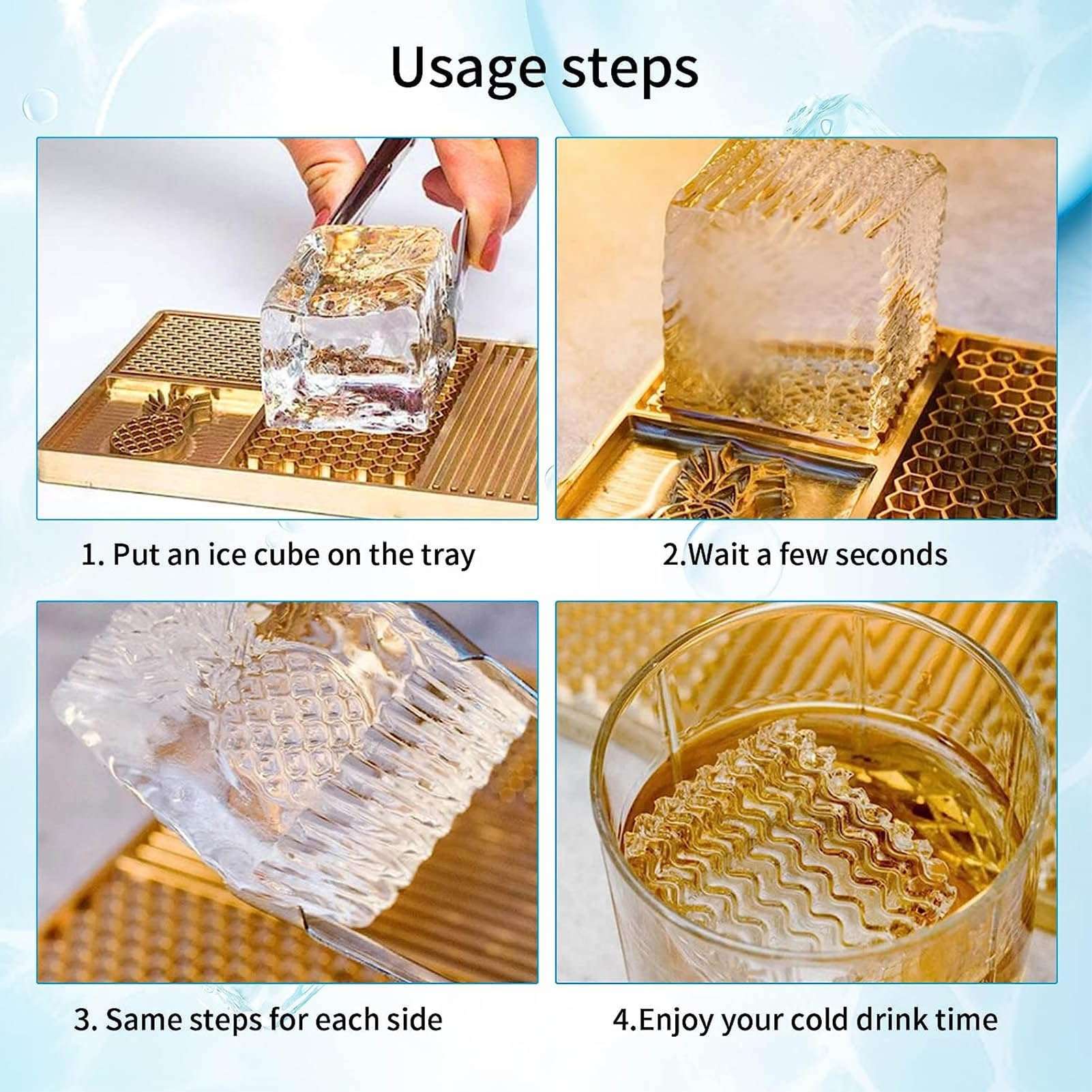 Usage steps

1. Put an ice cube on the tray

2.Wait a few seconds

3. Same steps for each side

4.Enjoy your cold drink time