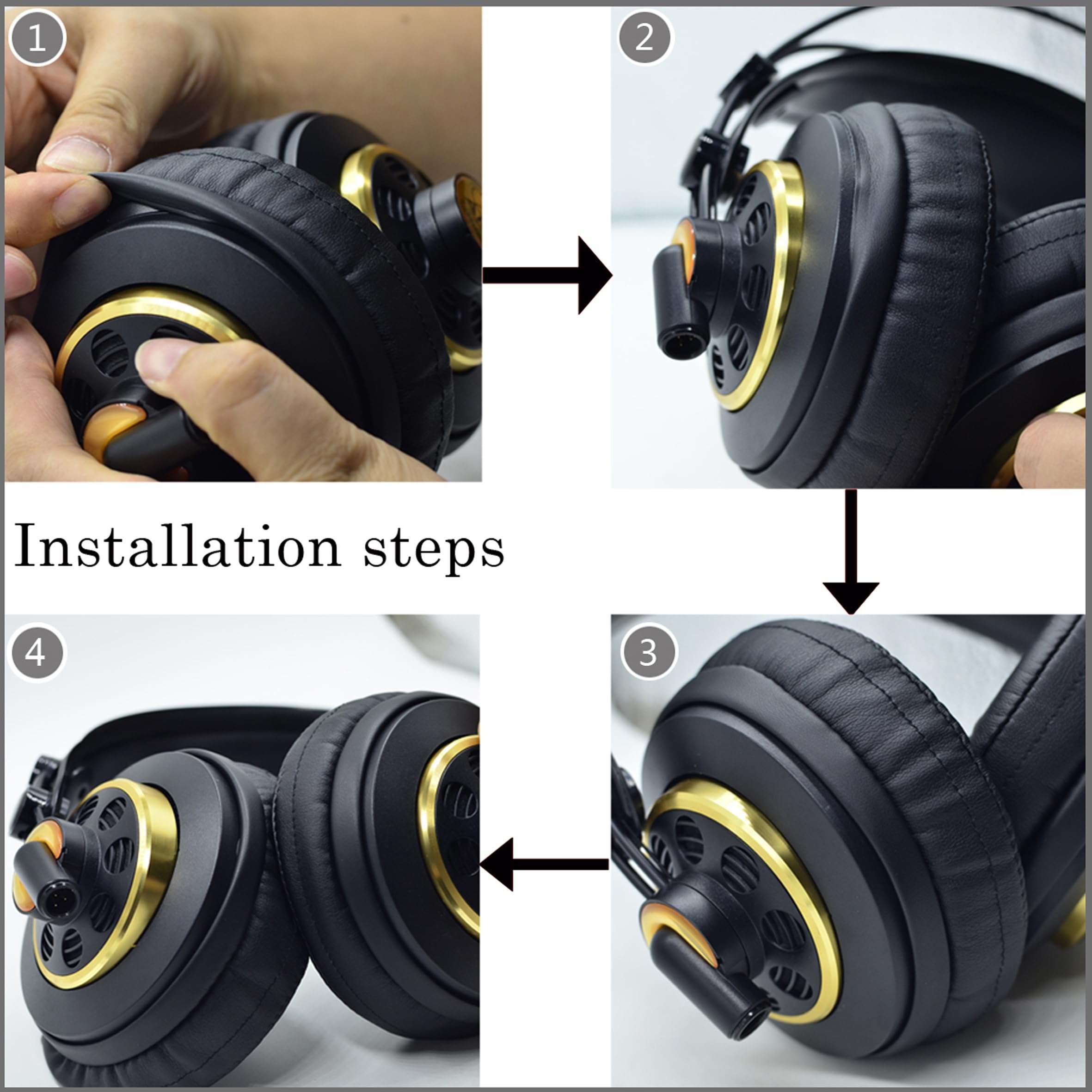 1

2

Installation steps

4

3