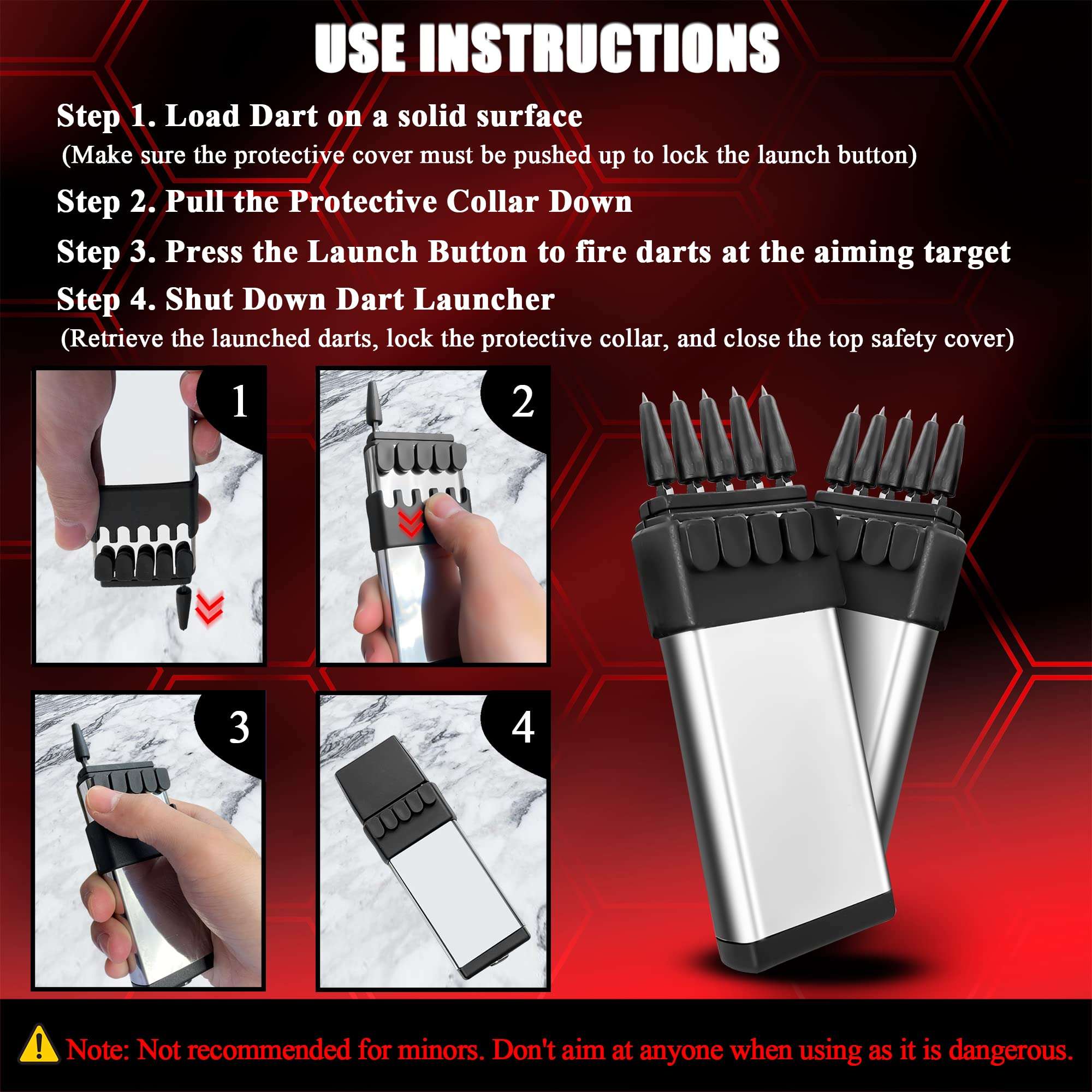 USE INSTRUCTIONS

Step 1. Load Dart on a solid surface
(Make sure the protective cover must be pushed up to lock the launch button)

Step 2. Pull the Protective Collar Down

Step 3. Press the Launch Button to fire darts at the aiming target

Step 4. Shut Down Dart Launcher
(Retrieve the launched darts, lock the protective collar, and close the top safety cover)

1

2

3

4

Note: Not recommended for minors. Don't aim at anyone when using as it is dangerous.