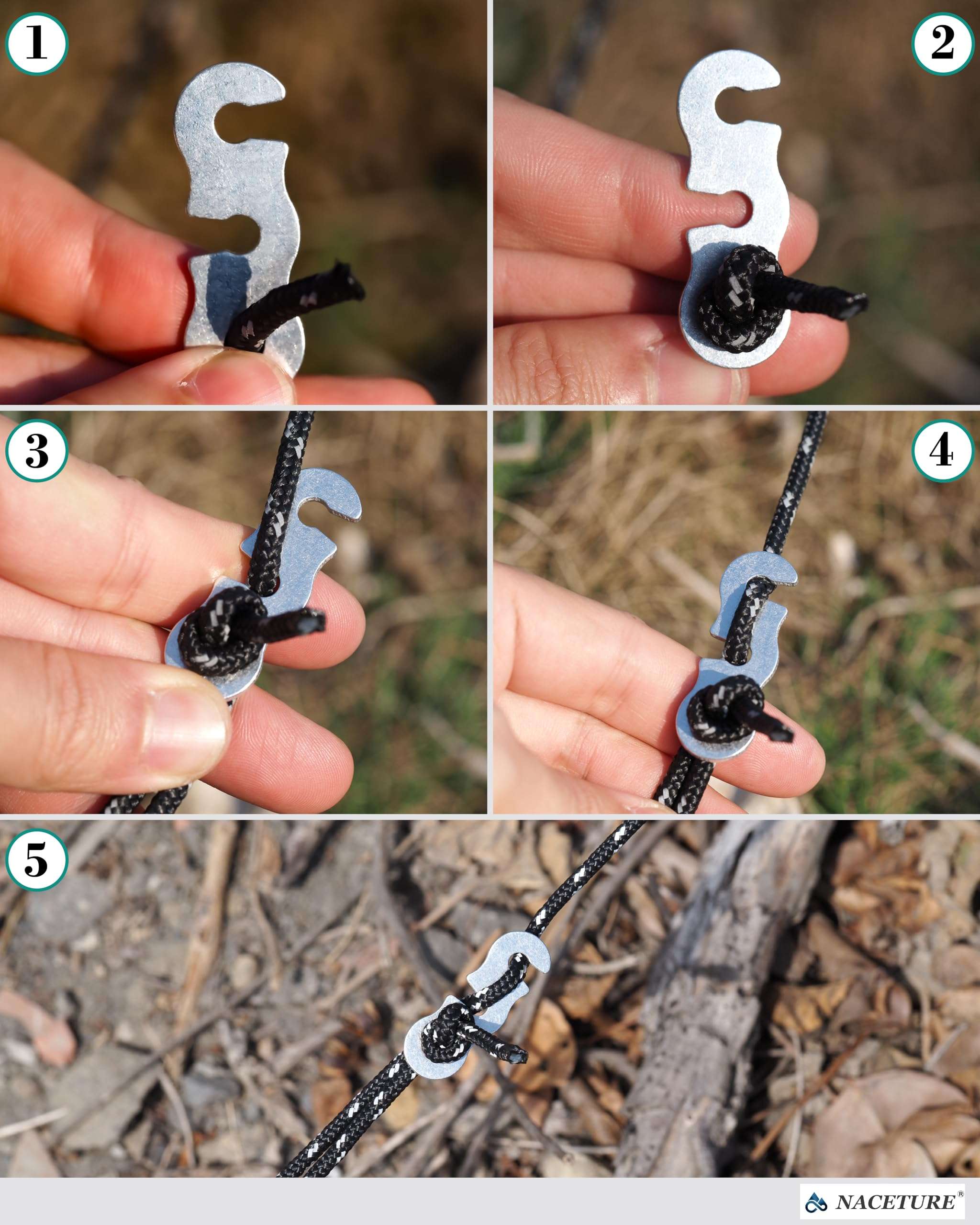 1

2

3

4

5

NACETURE®