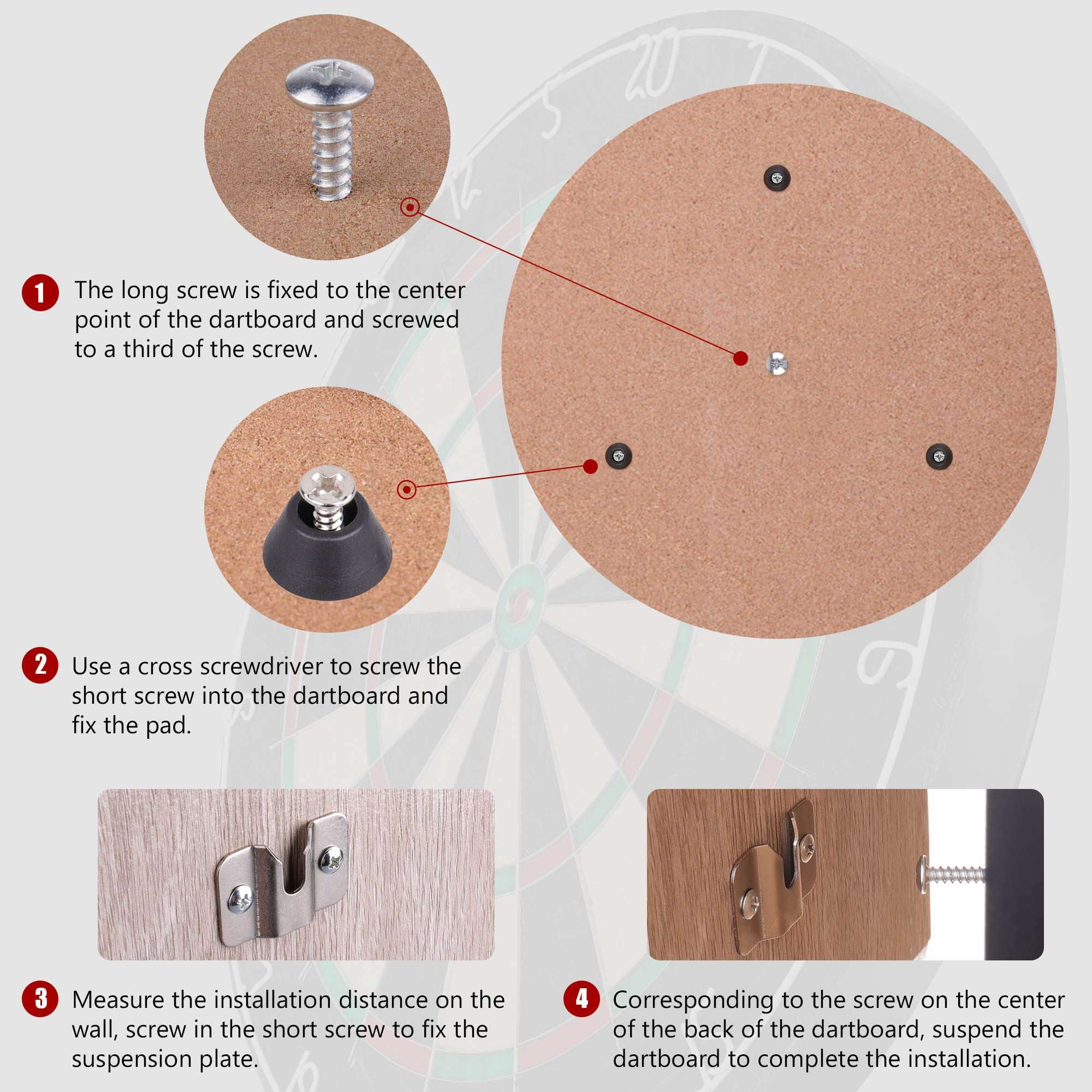 1 The long screw is fixed to the center point of the dartboard and screwed to a third of the screw.

2 Use a cross screwdriver to screw the short screw into the dartboard and fix the pad.

3 Measure the installation distance on the wall, screw in the short screw to fix the suspension plate.

4 Corresponding to the screw on the center of the back of the dartboard, suspend the dartboard to complete the installation.