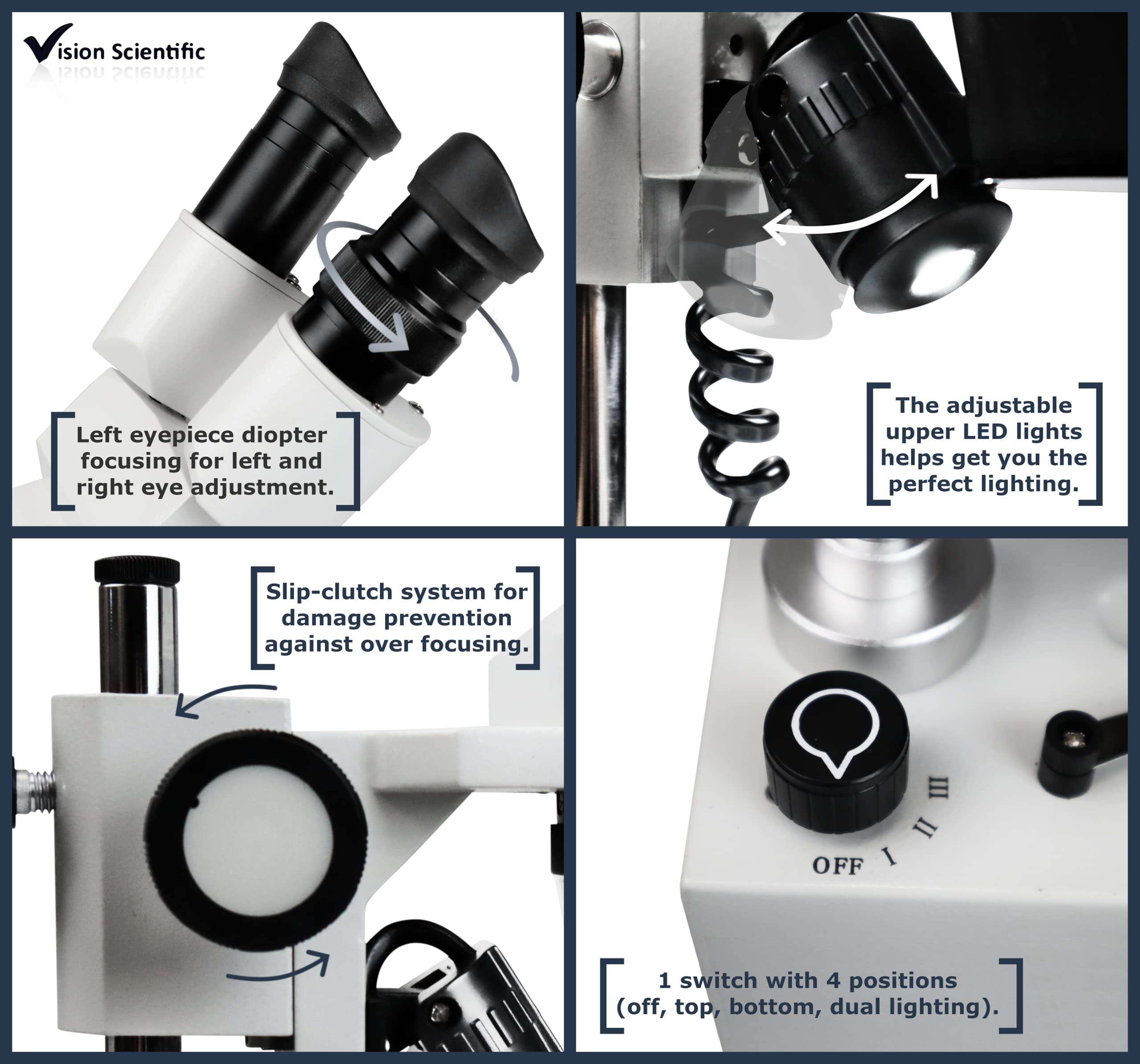 Vision Scientific

Left eyepiece diopter focusing for left and right eye adjustment.

The adjustable upper LED lights helps get you the perfect lighting.

Slip-clutch system for damage prevention against over focusing.

OFF I II III

1 switch with 4 positions (off, top, bottom, dual lighting).