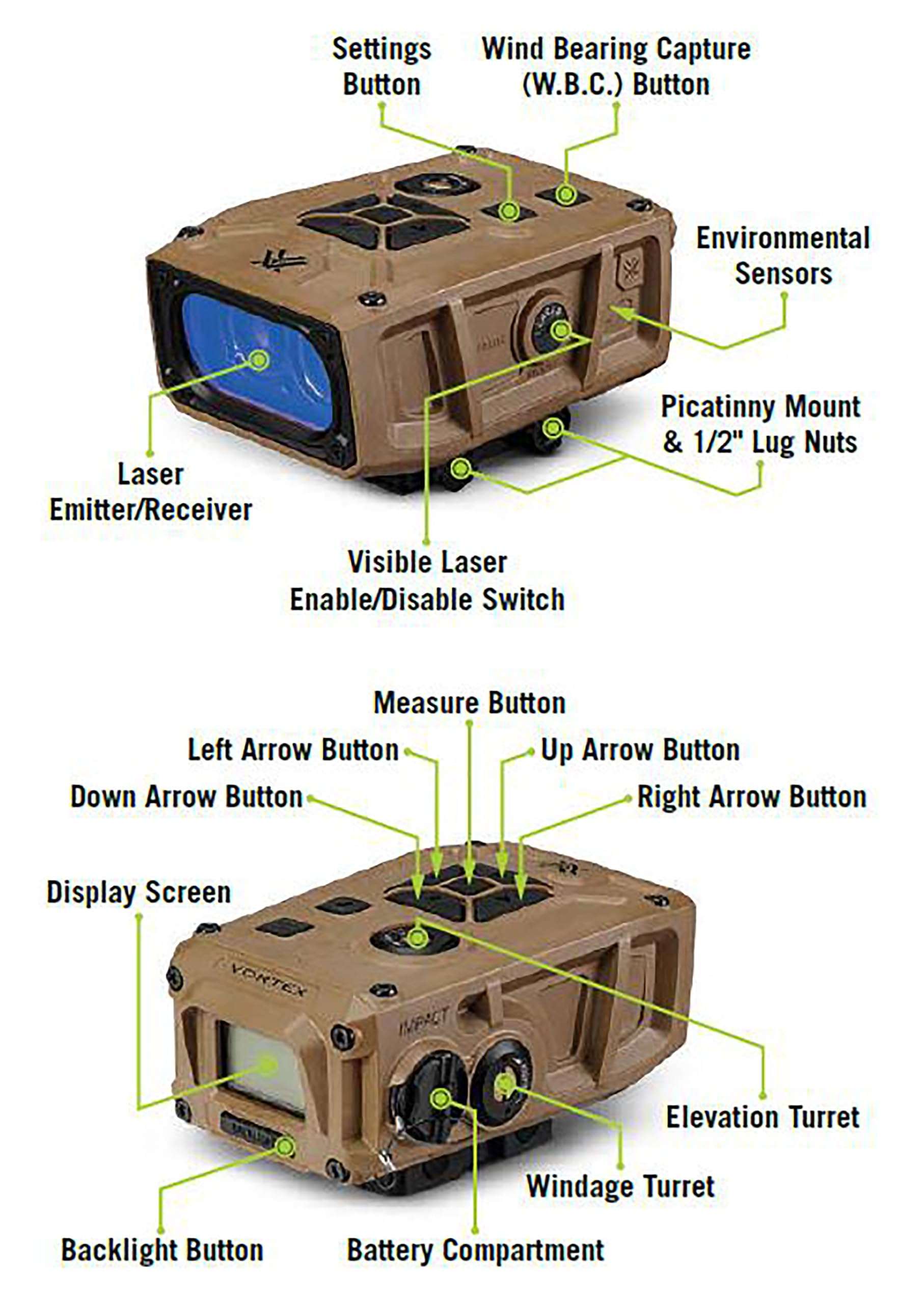 Settings Button

Wind Bearing Capture (W.B.C.) Button

Environmental Sensors

Picatinny Mount & 1/2" Lug Nuts

Laser Emitter/Receiver

Visible Laser Enable/Disable Switch

Measure Button

Left Arrow Button

Up Arrow Button

Down Arrow Button

Right Arrow Button

Display Screen

VORTEX

IMPACT

Elevation Turret

Windage Turret

Backlight Button

Battery Compartment