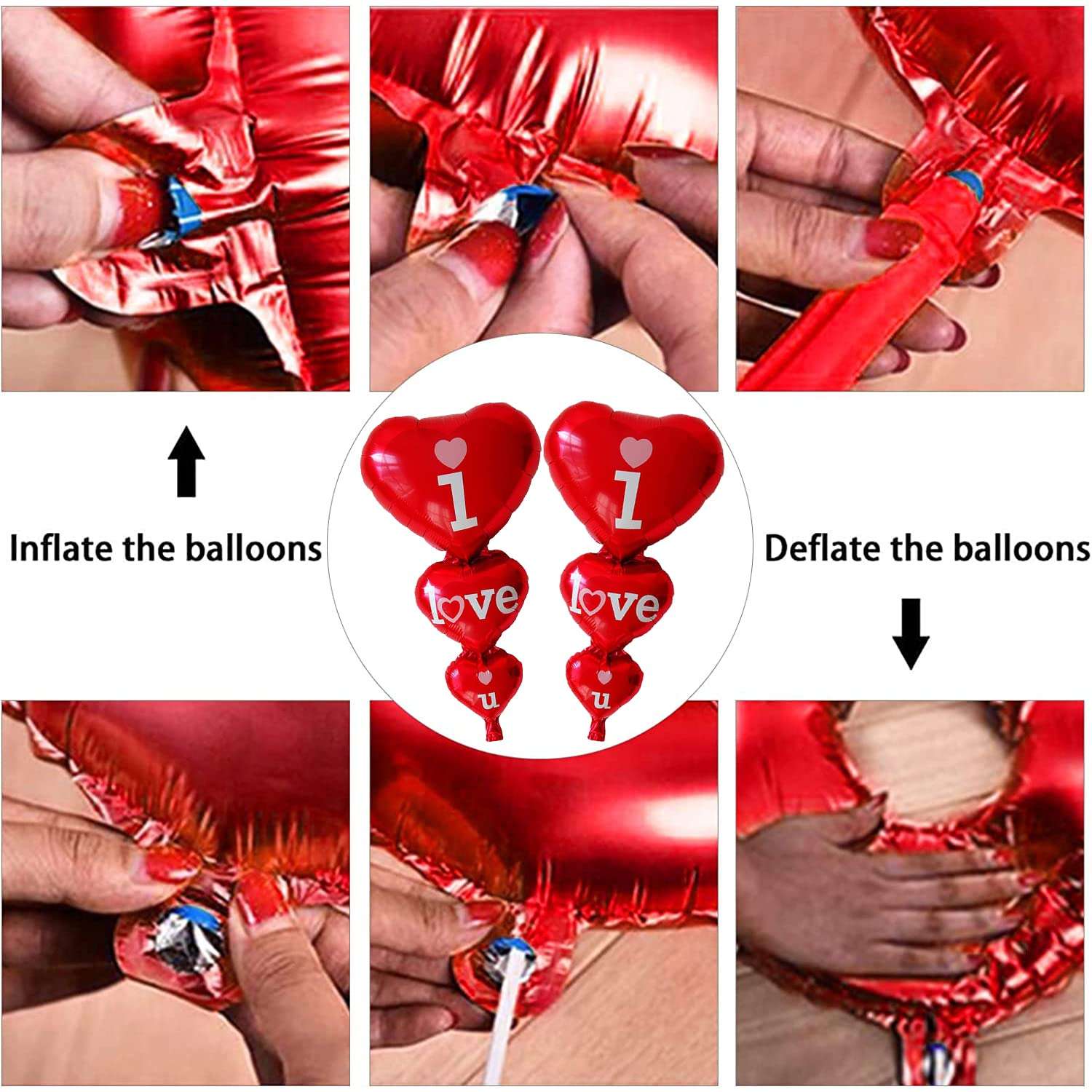 Inflate the balloons

i
love
u

i
love
u

Deflate the balloons