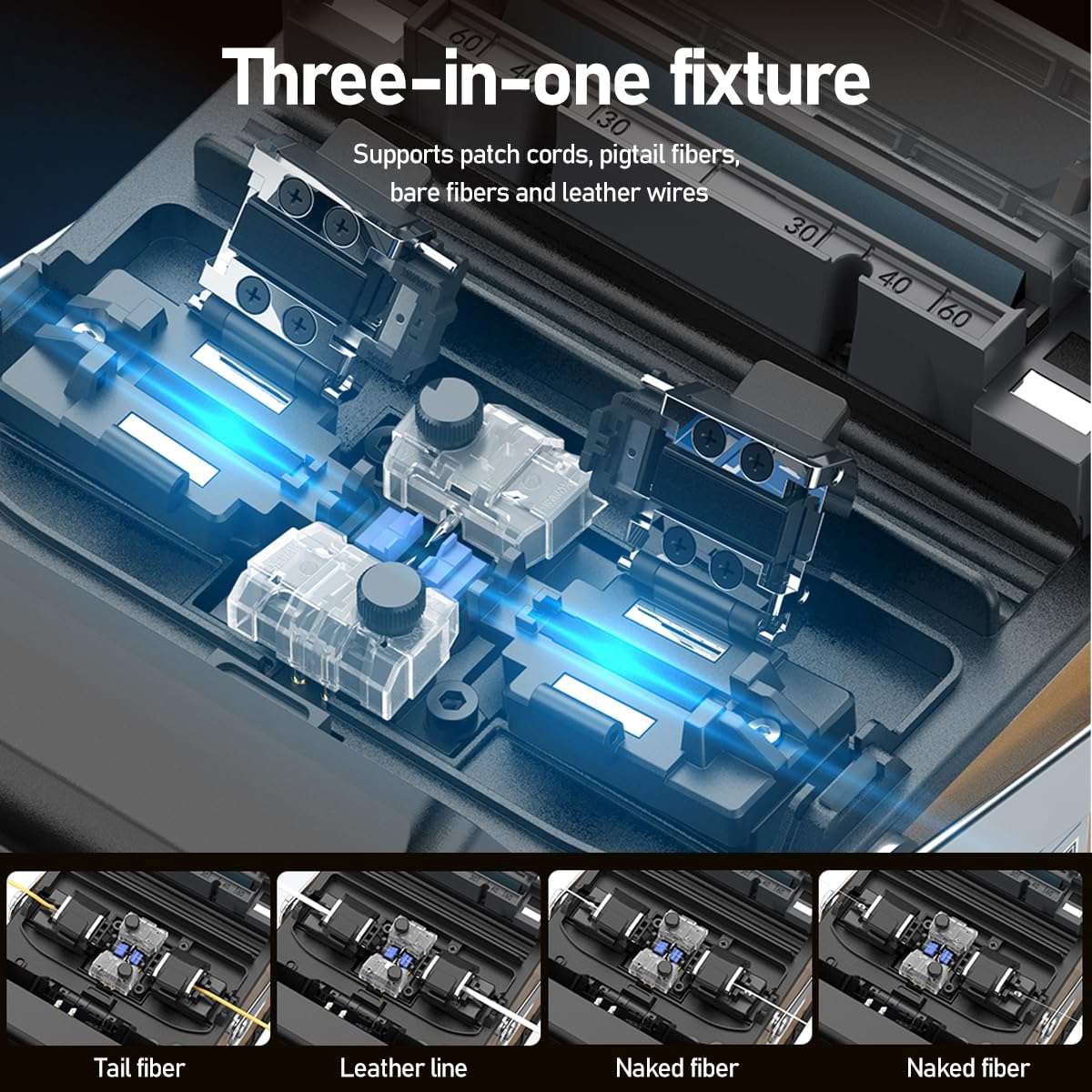 Three-in-one fixture

Supports patch cords, pigtail fibers, bare fibers and leather wires

60
40
30
30
40
60

Tail fiber
Leather line
Naked fiber
Naked fiber