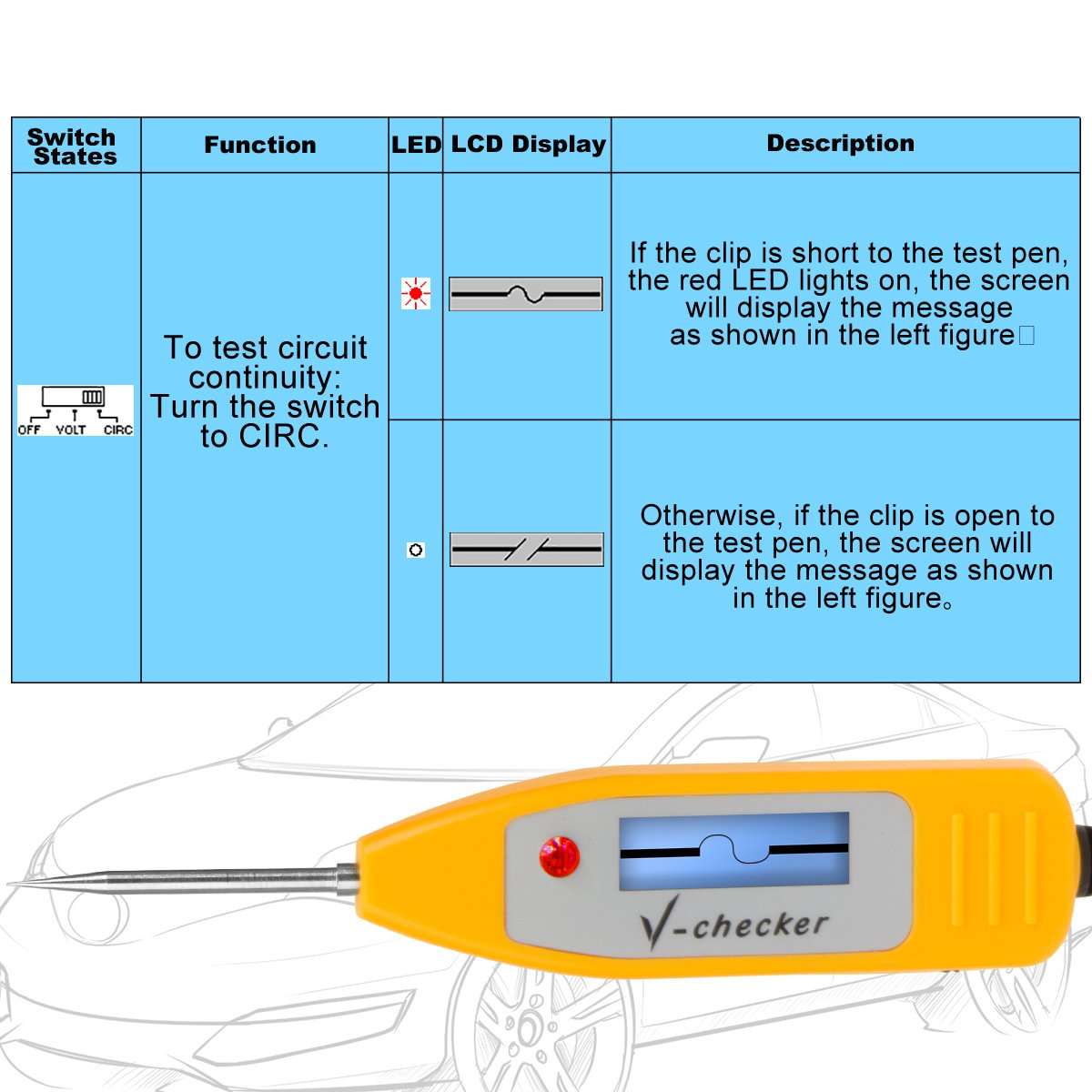 | Switch States | Function | LED | LCD Display | Description |
|---|---|---|---|---|
| OFF VOLT CIRC | To test circuit continuity: Turn the switch to CIRC. | | | If the clip is short to the test pen, the red LED lights on, the screen will display the message as shown in the left figure |
| | | | | Otherwise, if the clip is open to the test pen, the screen will display the message as shown in the left figure。 |

V-checker