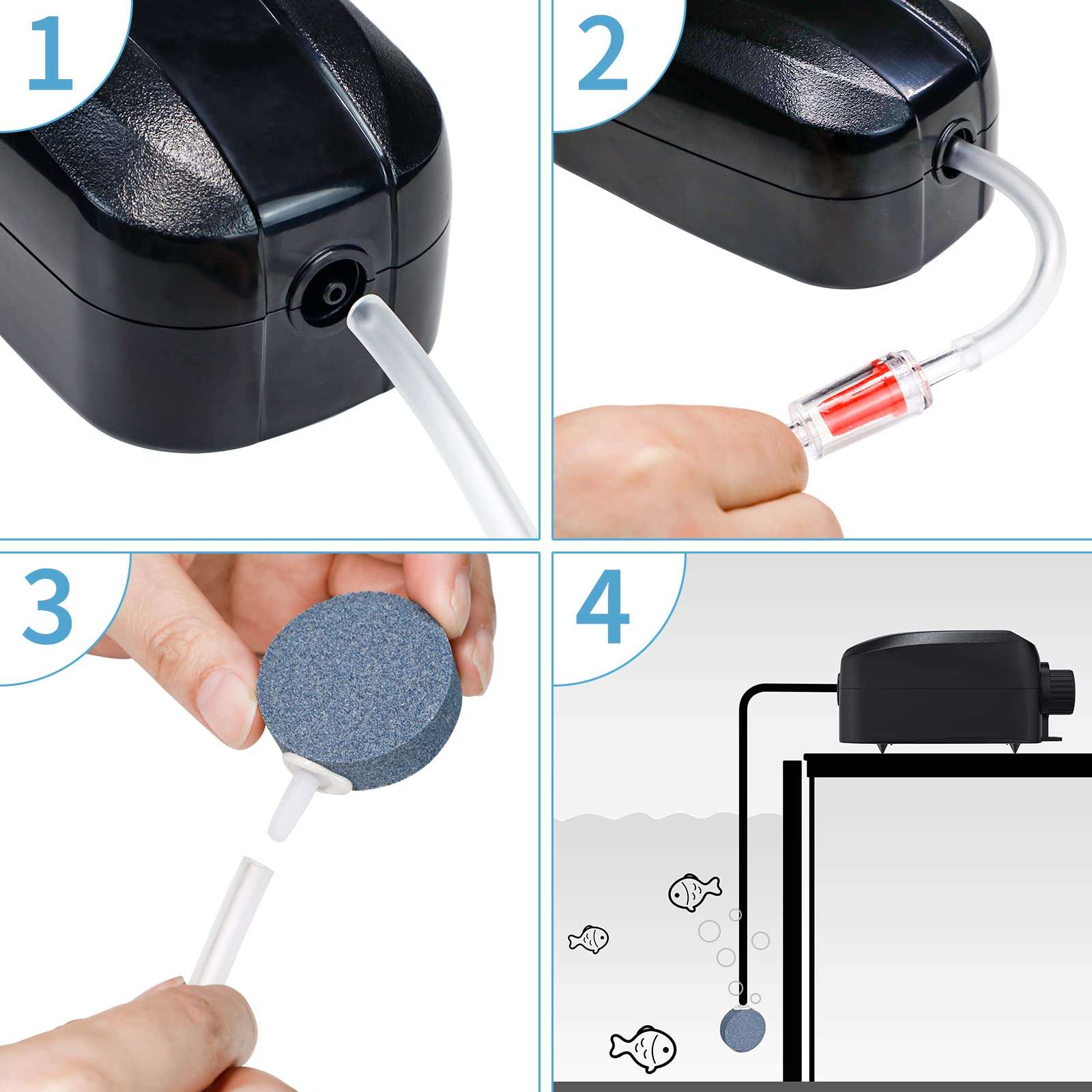 1

2

3

4