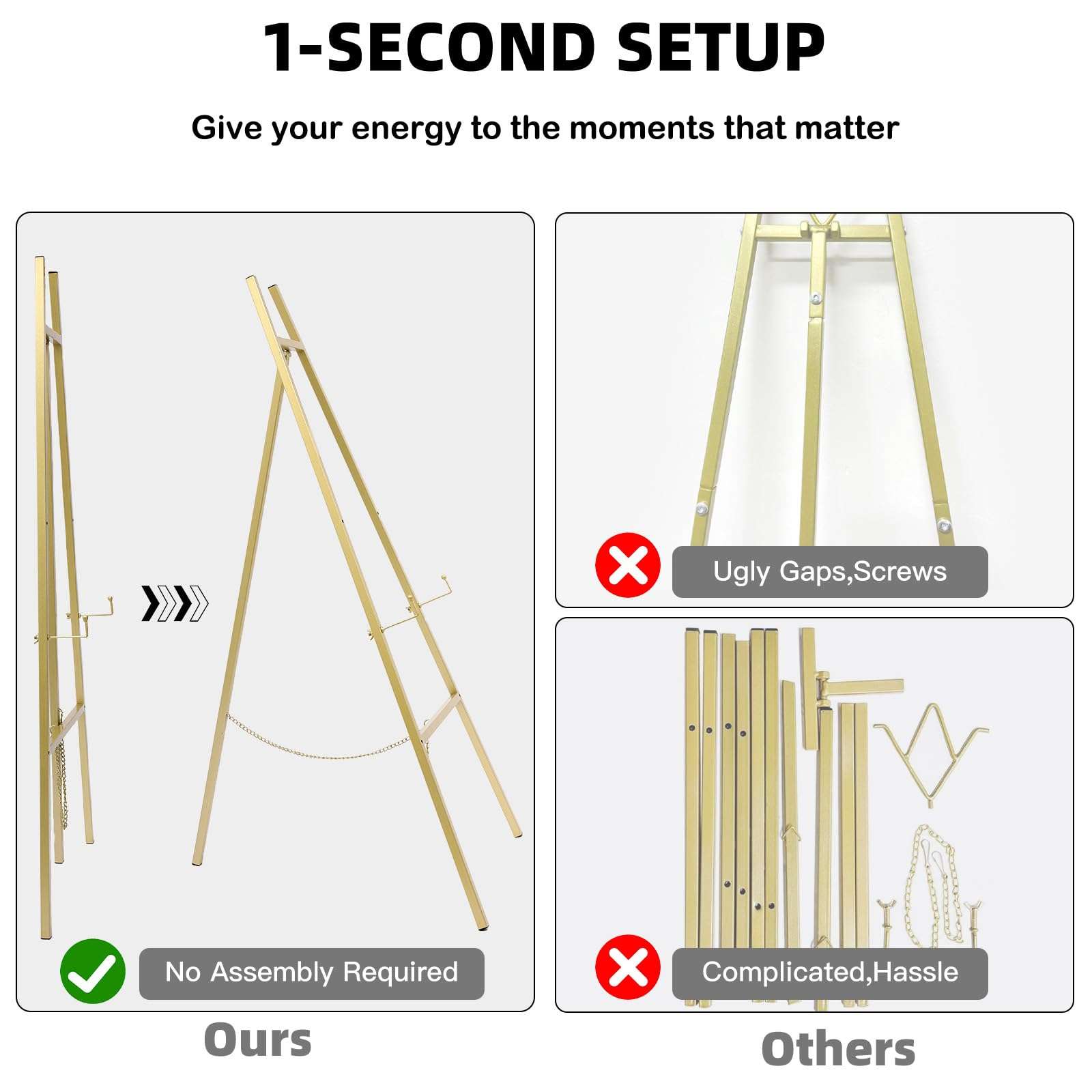 1-SECOND SETUP

Give your energy to the moments that matter

No Assembly Required

Ours

Ugly Gaps,Screws

Complicated,Hassle

Others