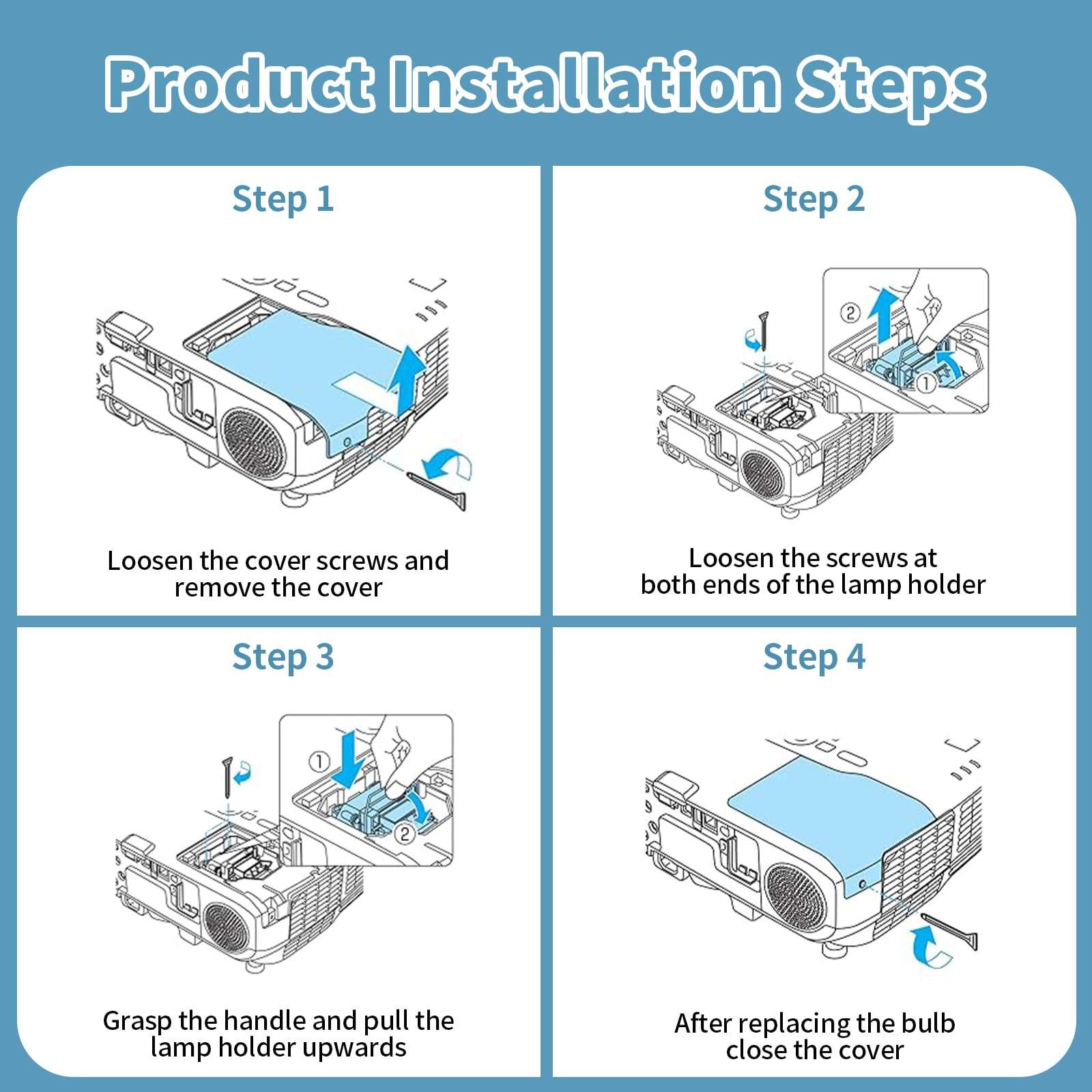 Product Installation Steps

Step 1

Loosen the cover screws and remove the cover

Step 2

②

①

Loosen the screws at both ends of the lamp holder

Step 3

①

②

Grasp the handle and pull the lamp holder upwards

Step 4

After replacing the bulb close the cover