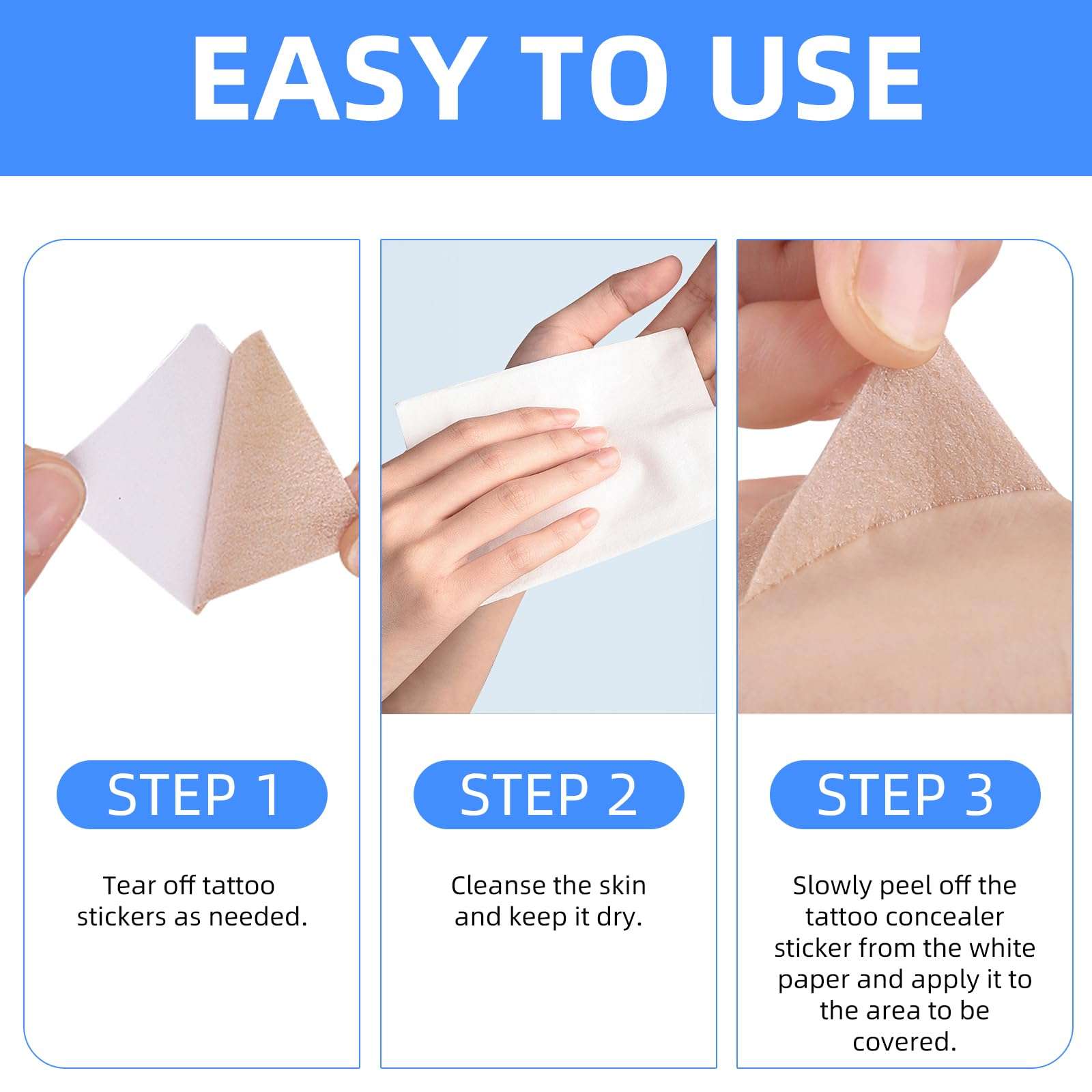 EASY TO USE

STEP 1

Tear off tattoo stickers as needed.

STEP 2

Cleanse the skin and keep it dry.

STEP 3

Slowly peel off the tattoo concealer sticker from the white paper and apply it to the area to be covered.