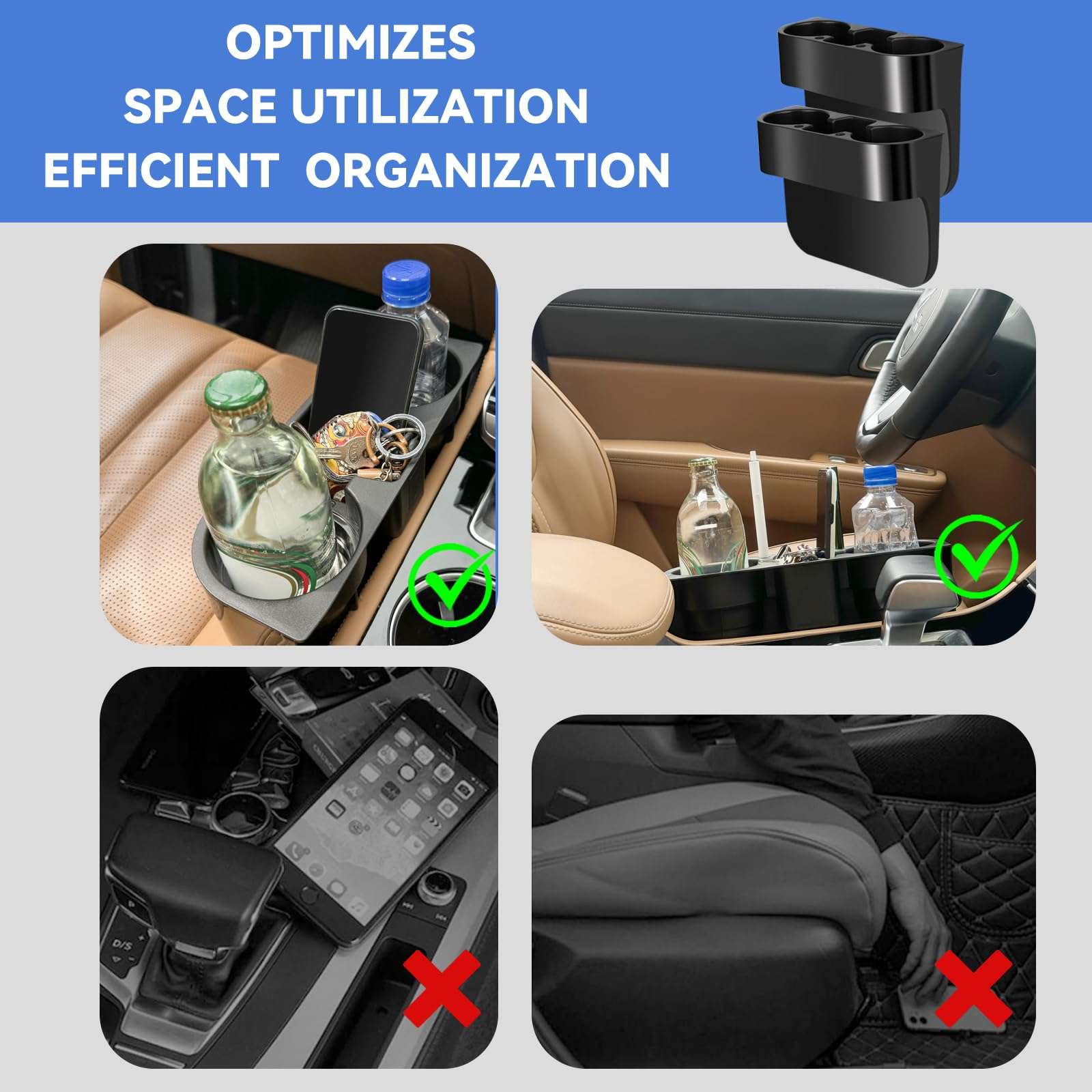 OPTIMIZES
SPACE UTILIZATION
EFFICIENT ORGANIZATION

D/S