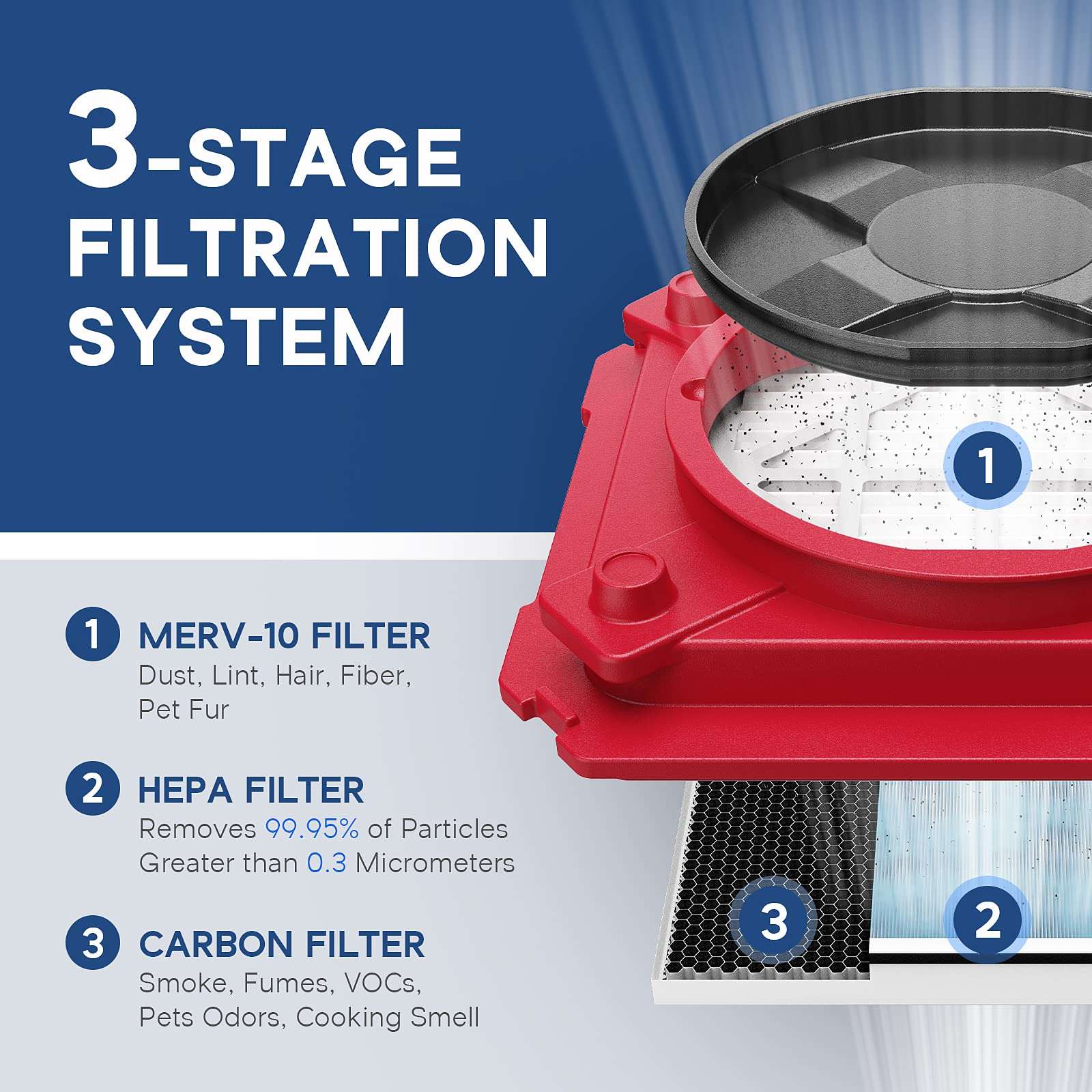 3-STAGE FILTRATION SYSTEM

1

1 MERV-10 FILTER
Dust, Lint, Hair, Fiber, Pet Fur

2 HEPA FILTER
Removes 99.95% of Particles Greater than 0.3 Micrometers

3 CARBON FILTER
Smoke, Fumes, VOCs, Pets Odors, Cooking Smell

3

2