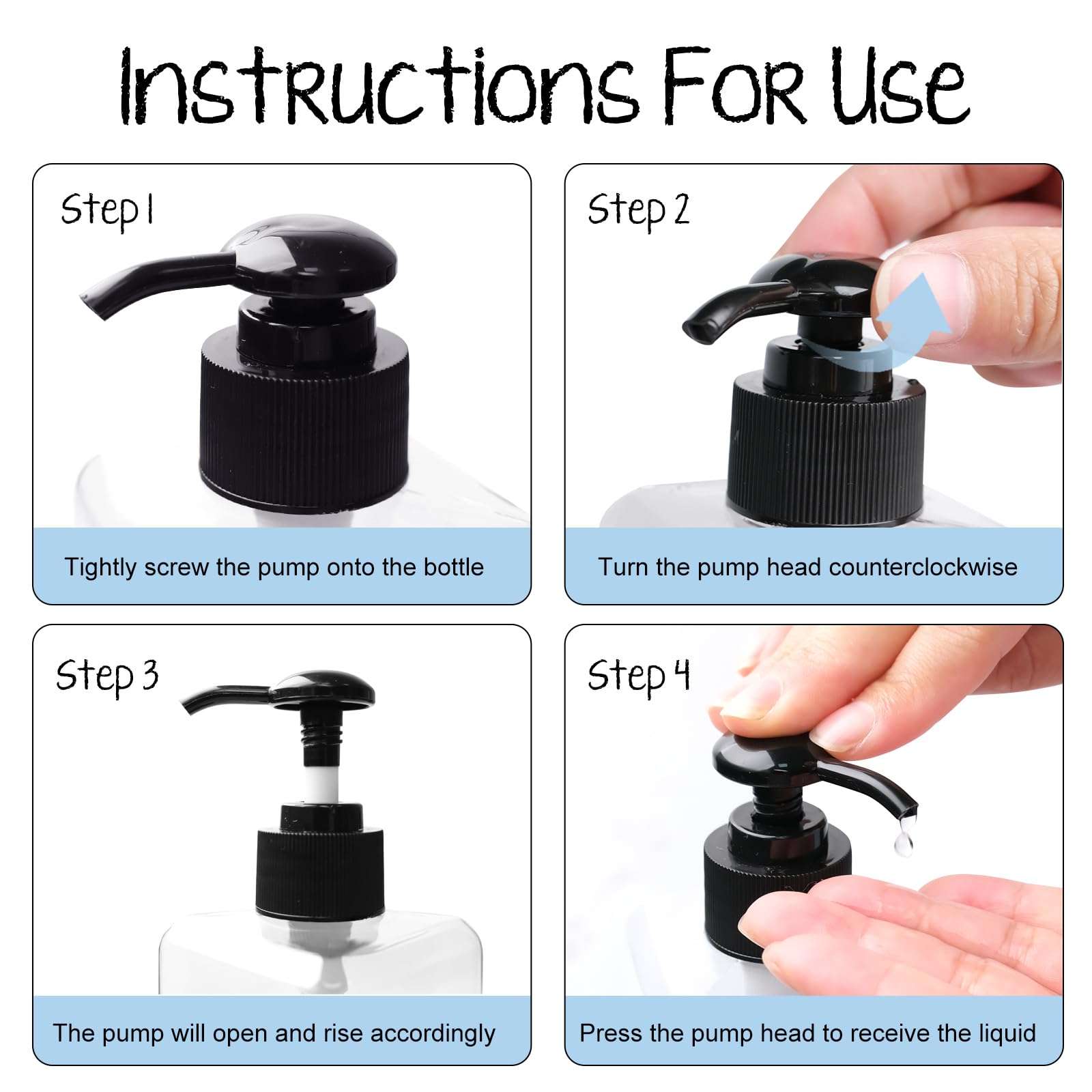 Instructions For Use

Step 1

Tightly screw the pump onto the bottle

Step 2

Turn the pump head counterclockwise

Step 3

The pump will open and rise accordingly

Step 4

Press the pump head to receive the liquid