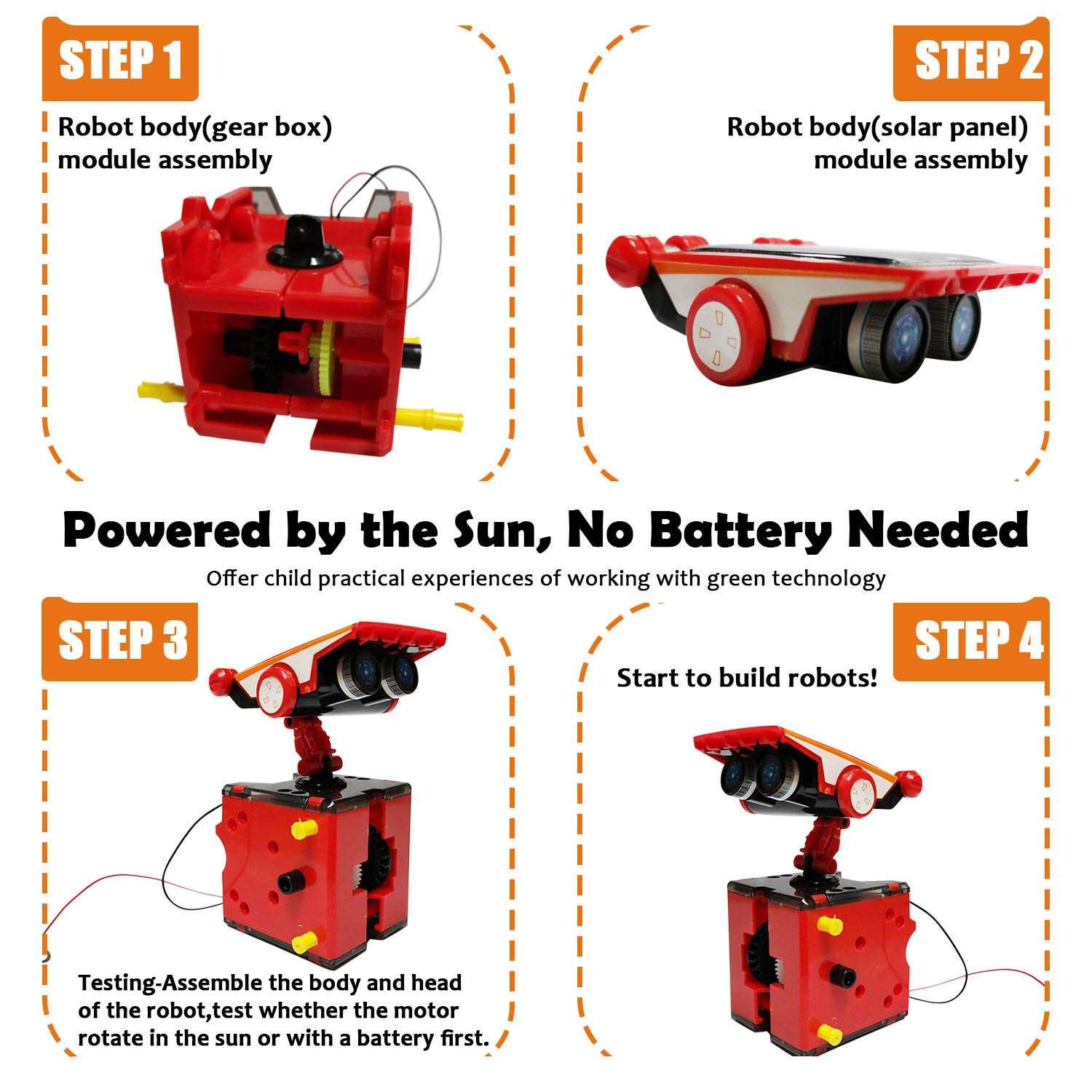 STEP 1

Robot body(gear box) module assembly

STEP 2

Robot body(solar panel) module assembly

Powered by the Sun, No Battery Needed

Offer child practical experiences of working with green technology

STEP 3

Testing-Assemble the body and head of the robot,test whether the motor rotate in the sun or with a battery first.

STEP 4

Start to build robots!