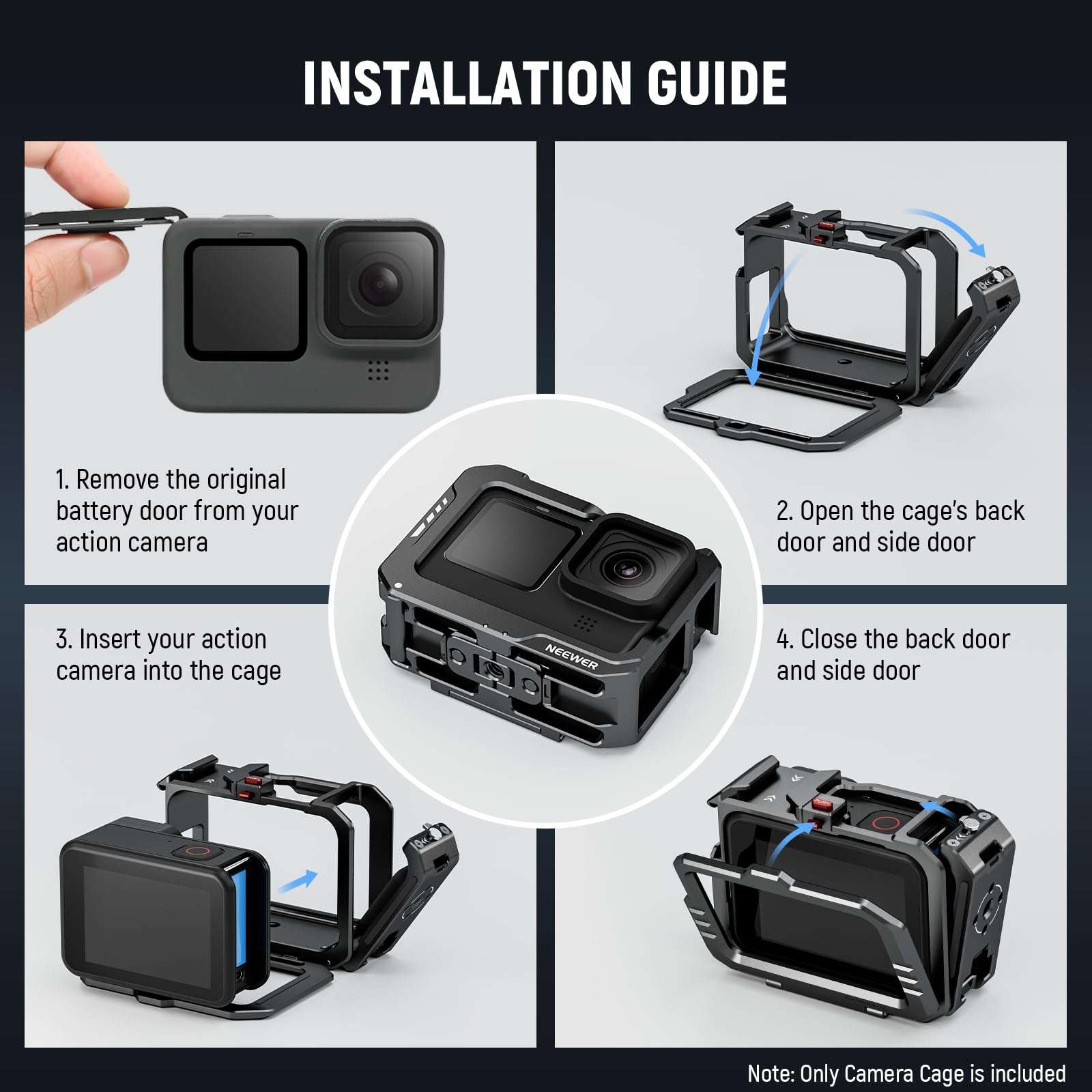 INSTALLATION GUIDE

1. Remove the original battery door from your action camera

2. Open the cage's back door and side door

NEEWER

3. Insert your action camera into the cage

4. Close the back door and side door

Note: Only Camera Cage is included