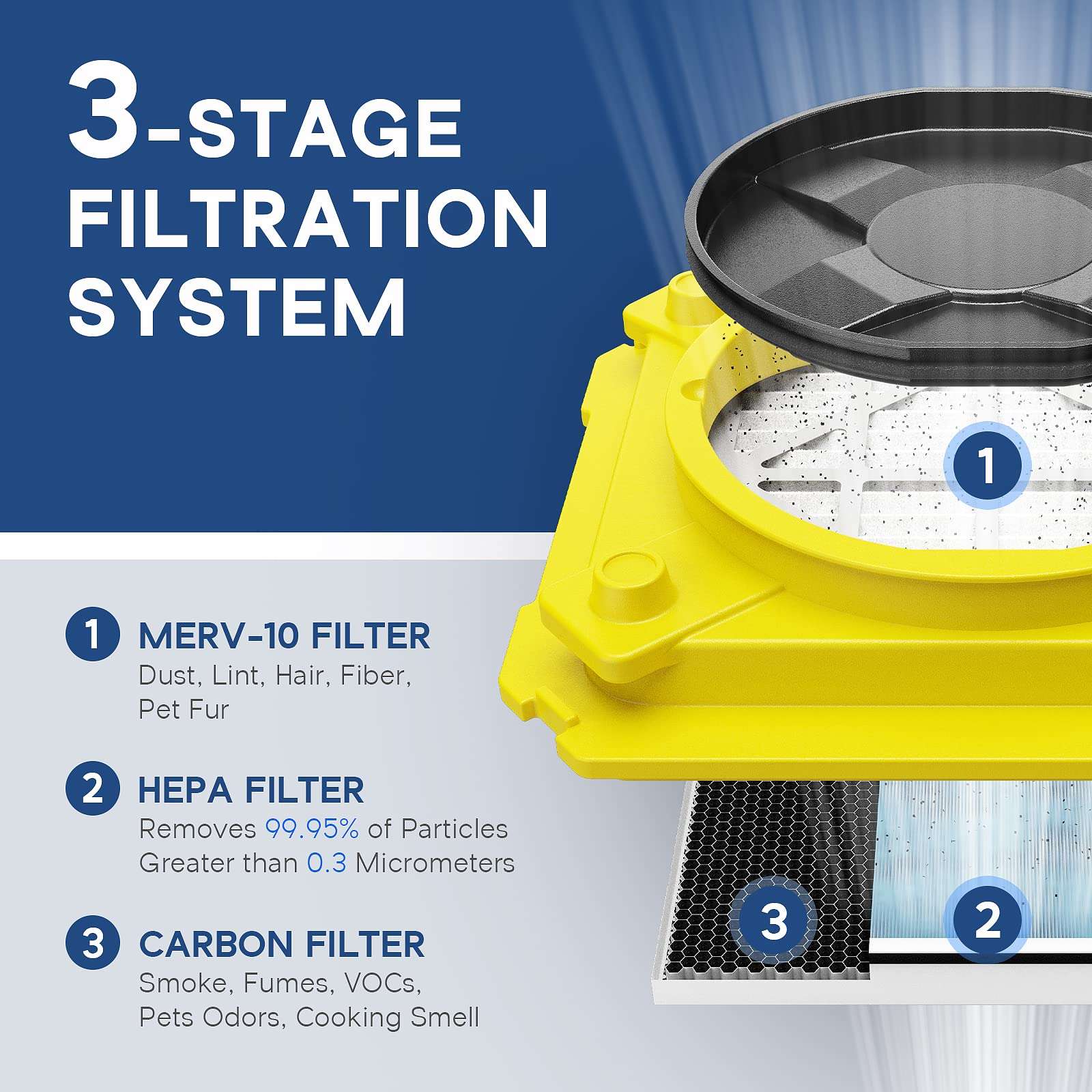 3-STAGE FILTRATION SYSTEM

1

1 MERV-10 FILTER
Dust, Lint, Hair, Fiber, Pet Fur

2 HEPA FILTER
Removes 99.95% of Particles Greater than 0.3 Micrometers

3 CARBON FILTER
Smoke, Fumes, VOCs, Pets Odors, Cooking Smell

3

2