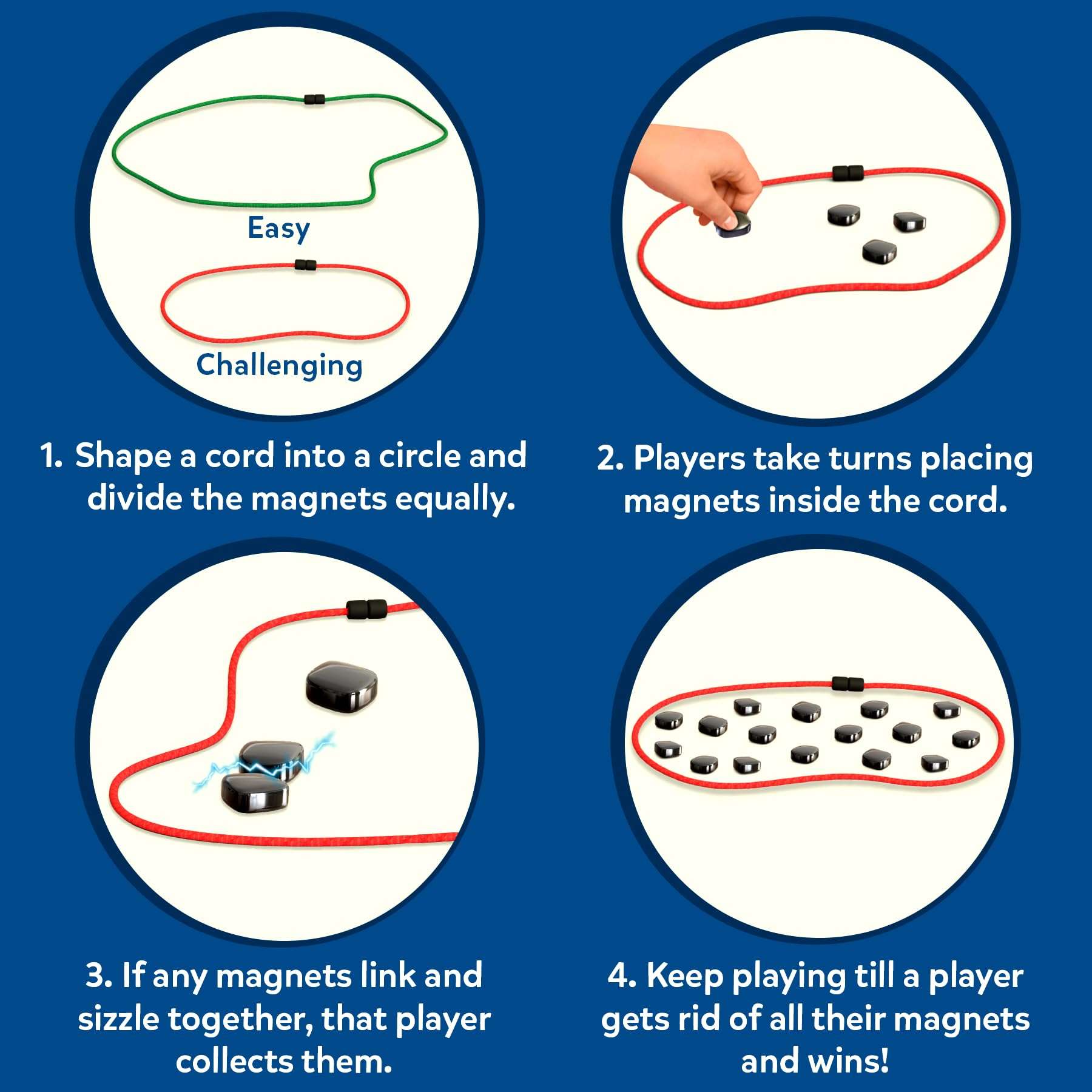 Easy

Challenging

1. Shape a cord into a circle and divide the magnets equally.

2. Players take turns placing magnets inside the cord.

3. If any magnets link and sizzle together, that player collects them.

4. Keep playing till a player gets rid of all their magnets and wins!