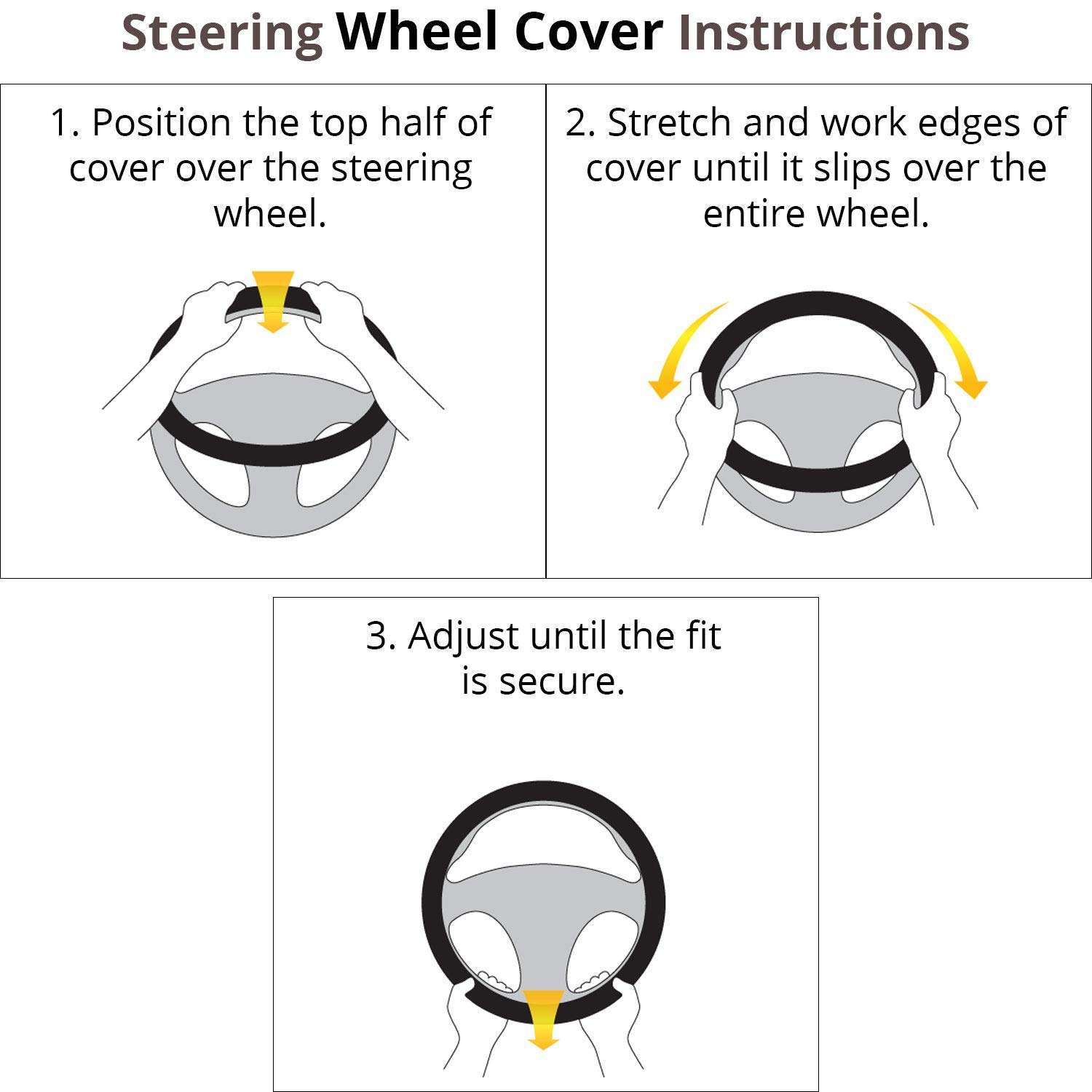 Steering Wheel Cover Instructions

1. Position the top half of cover over the steering wheel.

2. Stretch and work edges of cover until it slips over the entire wheel.

3. Adjust until the fit is secure.